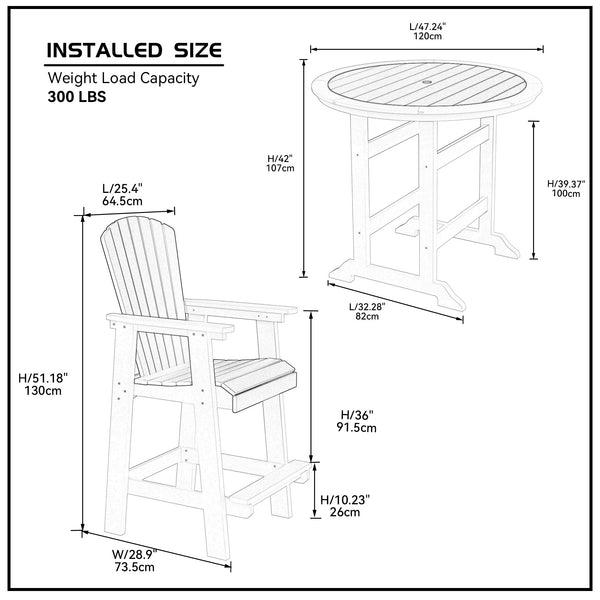 INSTALLED SIZE
Weight Load Capacity
300 LBS

L/47.24"
120cm

H/42"
107cm

H/39.37"
100cm

L/32.28"
82cm

L/25.4"
64.5cm

H/51.18"
130cm

H/36"
91.5cm

H/10.23"
26cm

W/28.9"
73.5cm