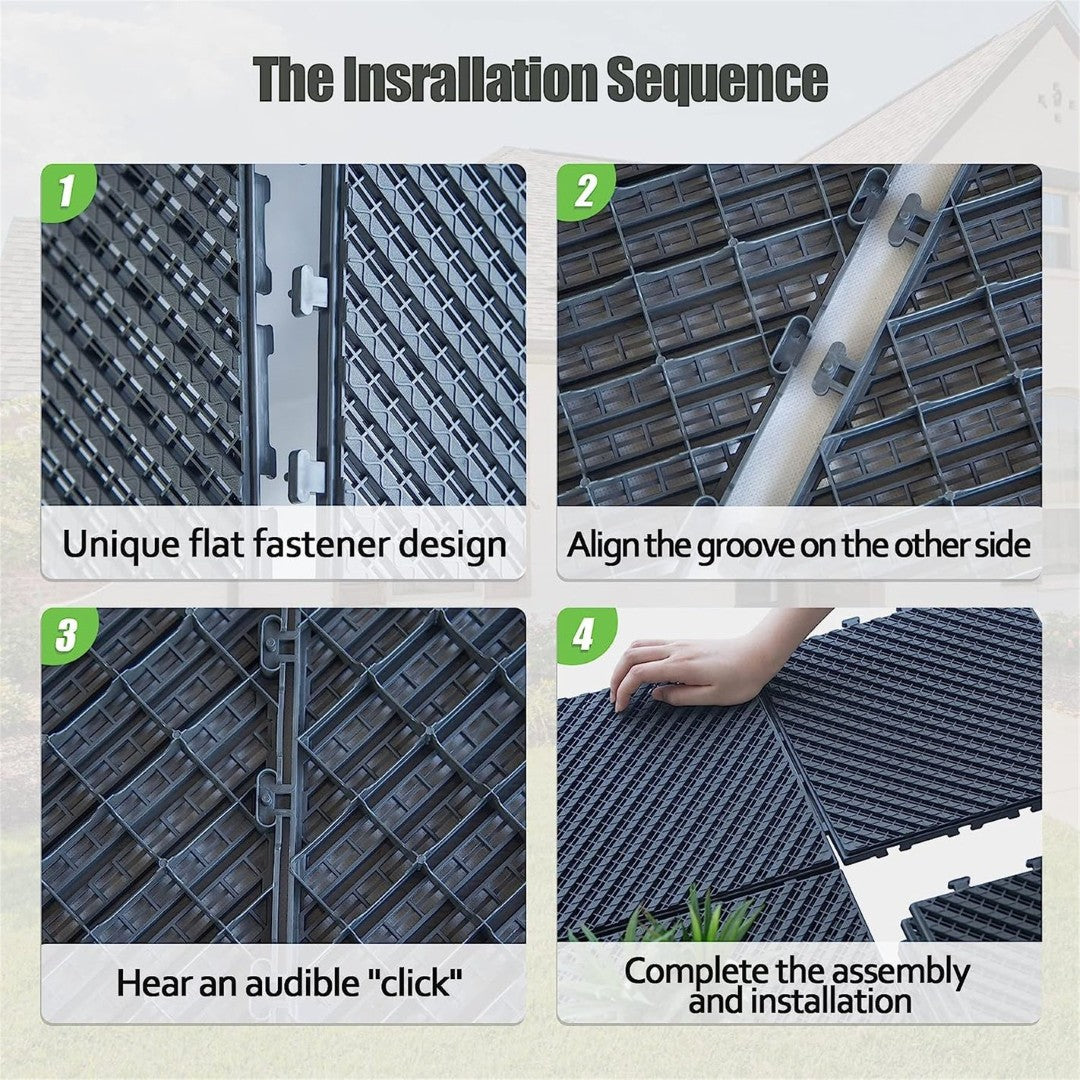 The Insrallation Sequence

1
Unique flat fastener design

2
Align the groove on the other side

3
Hear an audible "click"

4
Complete the assembly and installation