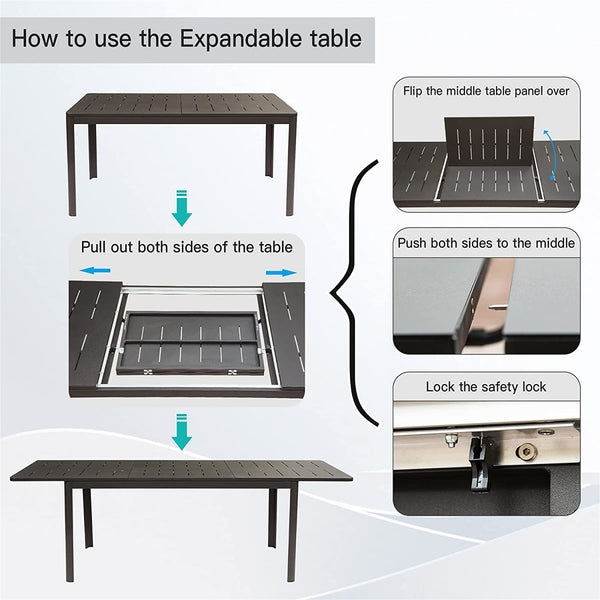 How to use the Expandable table

Pull out both sides of the table

Flip the middle table panel over

Push both sides to the middle

Lock the safety lock