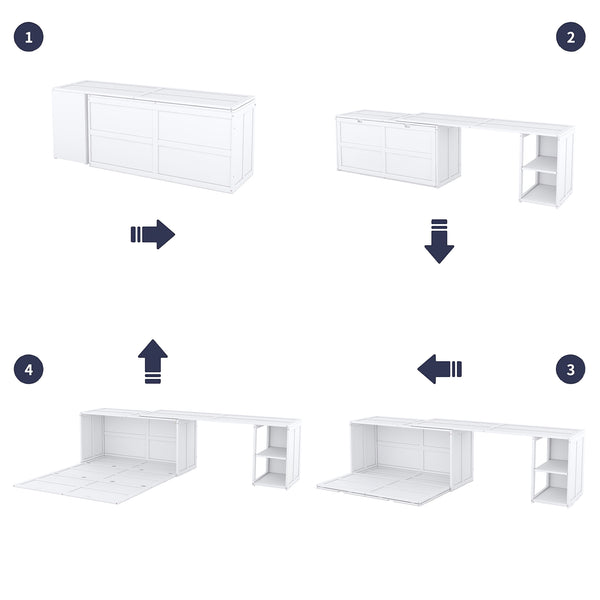 1

2

4

3