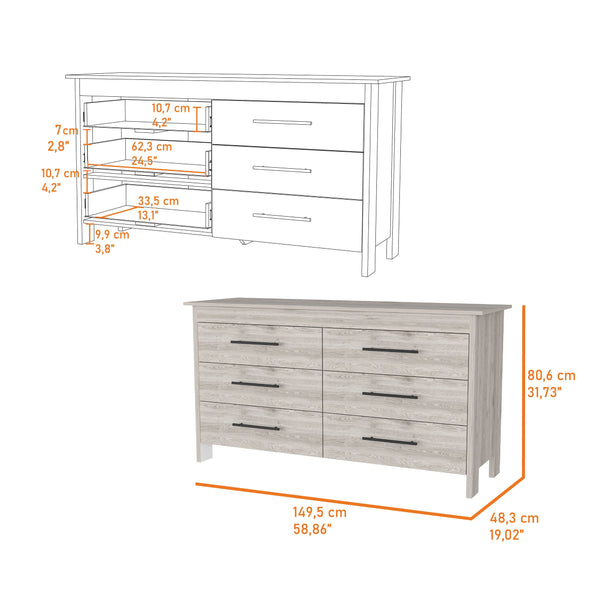 10,7 cm
4,2"

7cm
2,8"

62,3 cm
24,5"

10,7 cm
4,2"

33,5 cm
13,1"

9,9 cm
3,8"

80,6 cm
31,73"

149,5 cm
58,86"

48,3 cm
19,02"