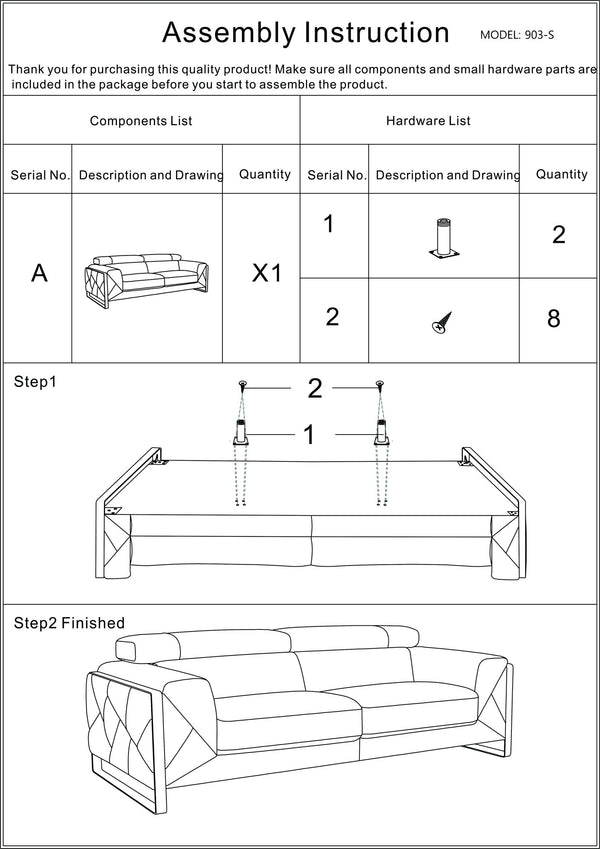 Assembly Instruction

MODEL: 903-S

Thank you for purchasing this quality product! Make sure all components and small hardware parts are included in the package before you start to assemble the product.

| Components List | | | Hardware List | | |
|---|---|---|---|---|---|
| Serial No. | Description and Drawing | Quantity | Serial No. | Description and Drawing | Quantity |
| A | | X1 | 1 | | 2 |
| | | | 2 | | 8 |

Step1

2

1

Step2 Finished