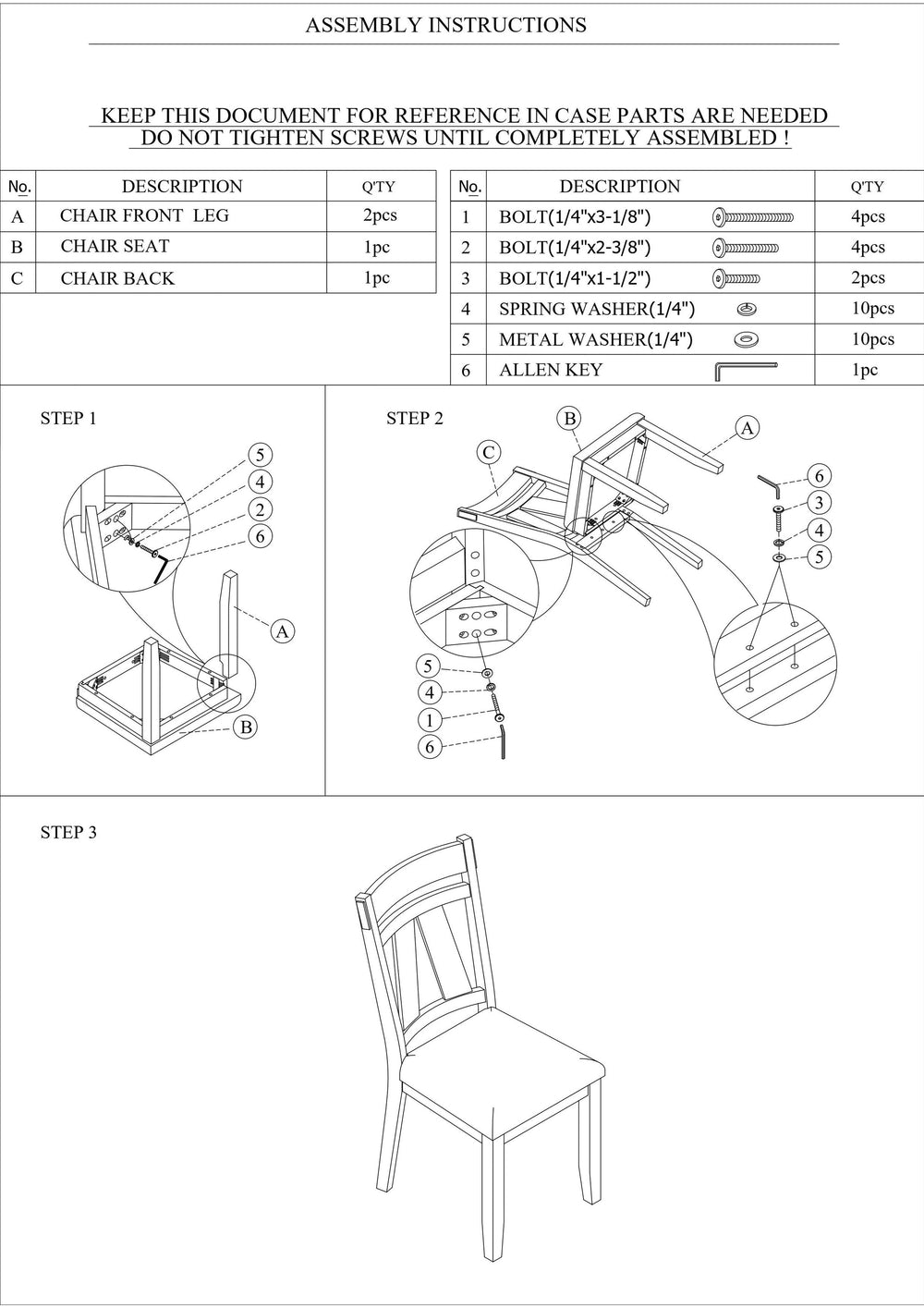 ASSEMBLY INSTRUCTIONS

KEEP THIS DOCUMENT FOR REFERENCE IN CASE PARTS ARE NEEDED
DO NOT TIGHTEN SCREWS UNTIL COMPLETELY ASSEMBLED !

| No. | DESCRIPTION | Q'TY |
|---|---|---|
| A | CHAIR FRONT LEG | 2pcs |
| B | CHAIR SEAT | 1pc |
| C | CHAIR BACK | 1pc |

| No. | DESCRIPTION | Q'TY |
|---|---|---|
| 1 | BOLT(1/4"x3-1/8") | 4pcs |
| 2 | BOLT(1/4"x2-3/8") | 4pcs |
| 3 | BOLT(1/4"x1-1/2") | 2pcs |
| 4 | SPRING WASHER(1/4") | 10pcs |
| 5 | METAL WASHER(1/4") | 10pcs |
| 6 | ALLEN KEY | 1pc |

STEP 1

5
4
2
6
A
B

STEP 2

B
A
C
6
3
4
5
5
4
1
6

STEP 3