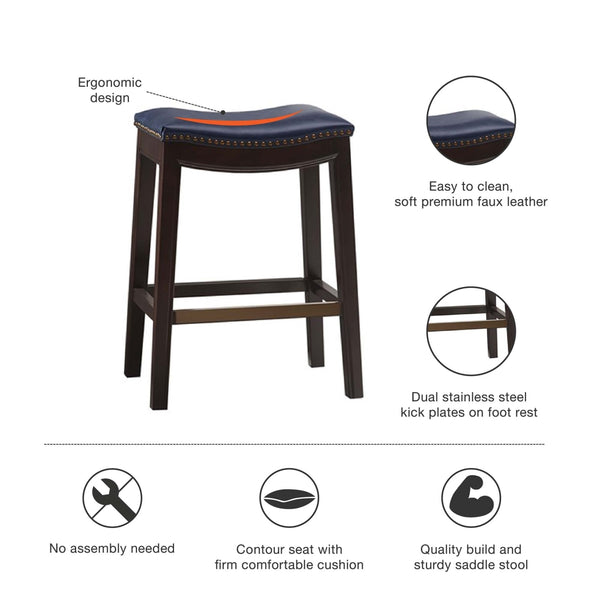 Ergonomic design

Easy to clean, soft premium faux leather

Dual stainless steel kick plates on foot rest

No assembly needed

Contour seat with firm comfortable cushion

Quality build and sturdy saddle stool