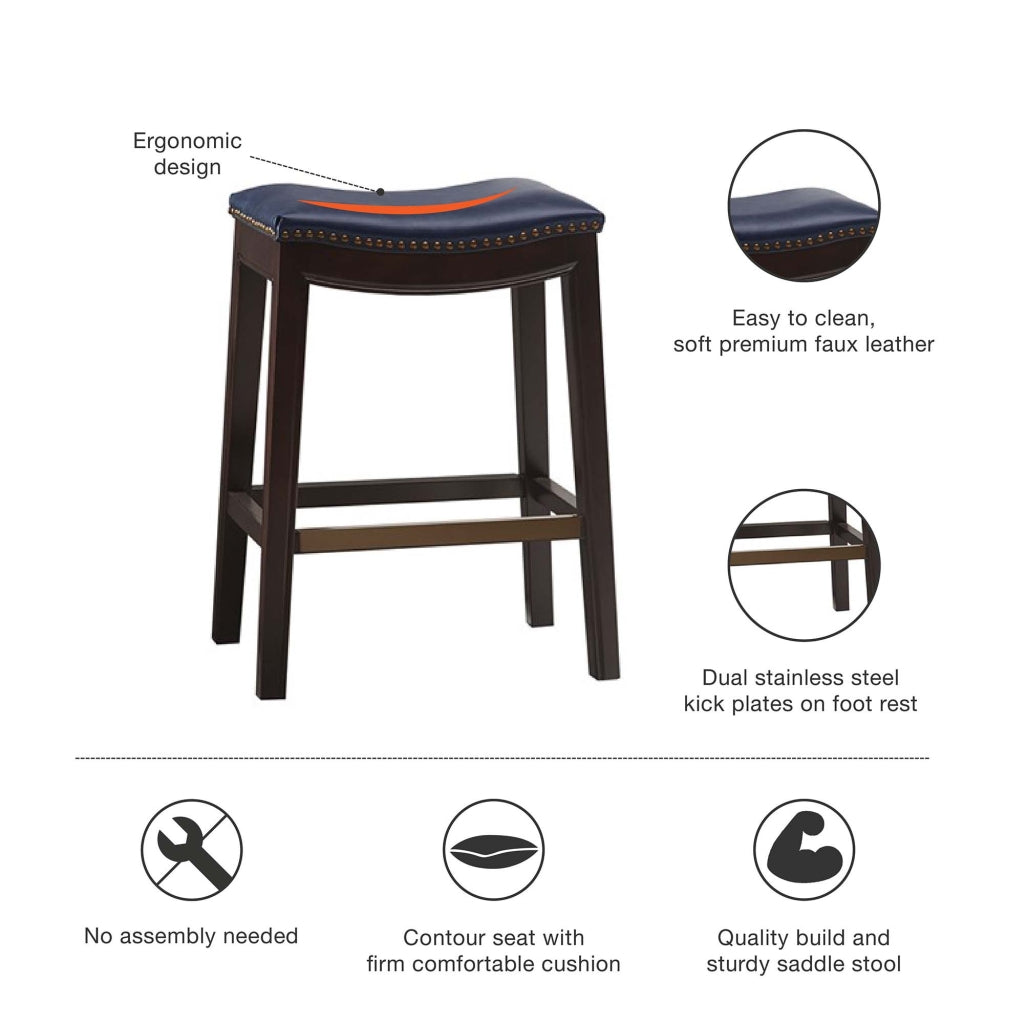 Ergonomic design

Easy to clean, soft premium faux leather

Dual stainless steel kick plates on foot rest

No assembly needed

Contour seat with firm comfortable cushion

Quality build and sturdy saddle stool