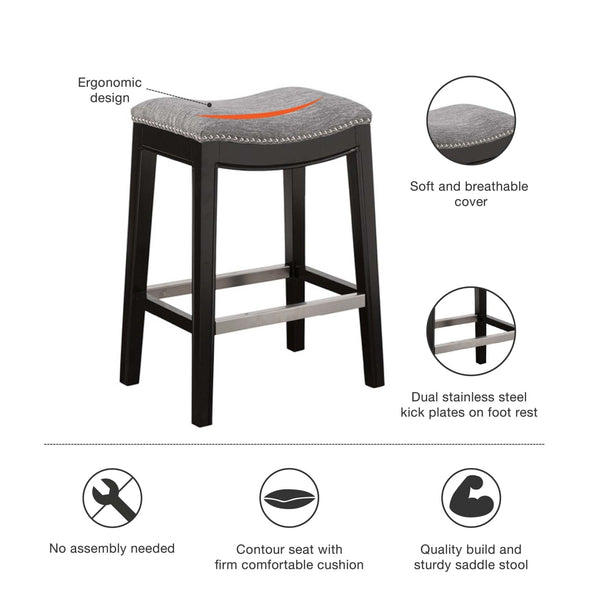 Ergonomic design

Soft and breathable cover

Dual stainless steel kick plates on foot rest

No assembly needed

Contour seat with firm comfortable cushion

Quality build and sturdy saddle stool