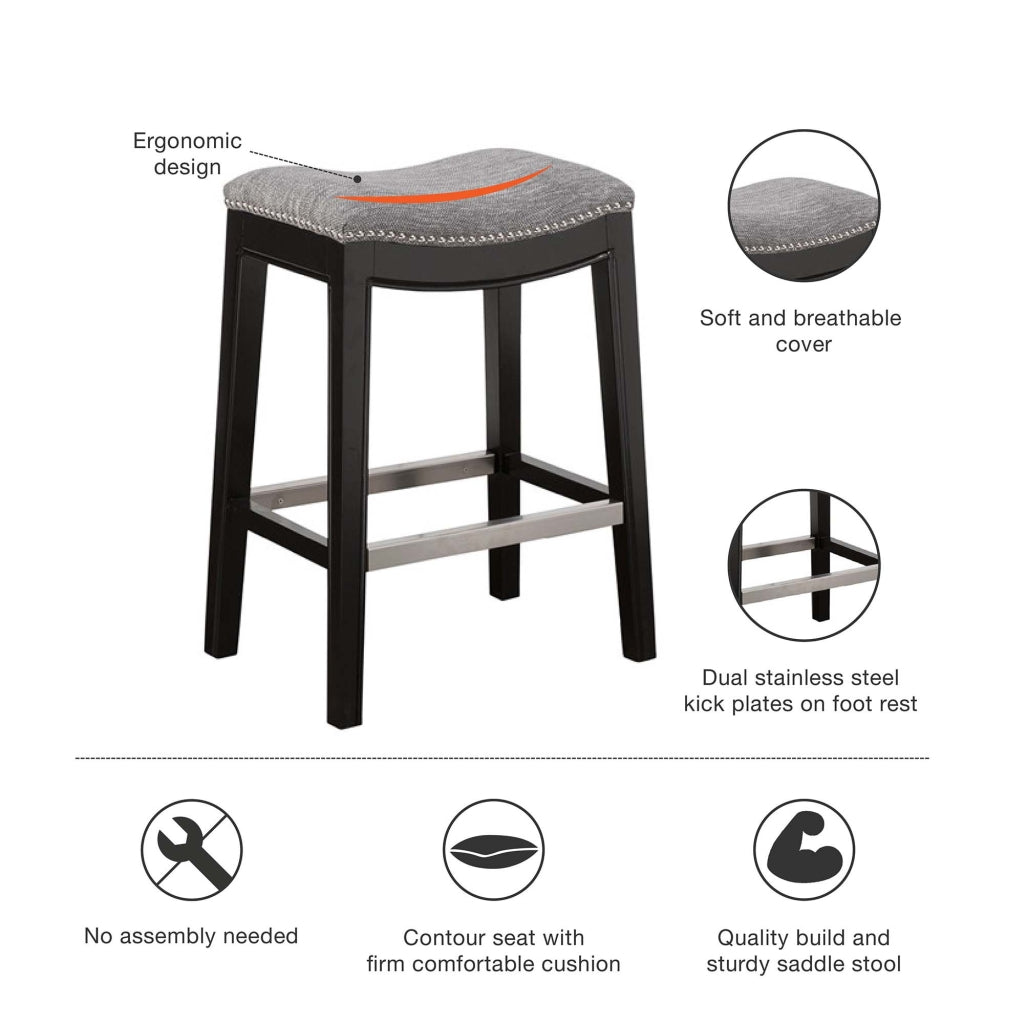 Ergonomic design

Soft and breathable cover

Dual stainless steel kick plates on foot rest

No assembly needed

Contour seat with firm comfortable cushion

Quality build and sturdy saddle stool