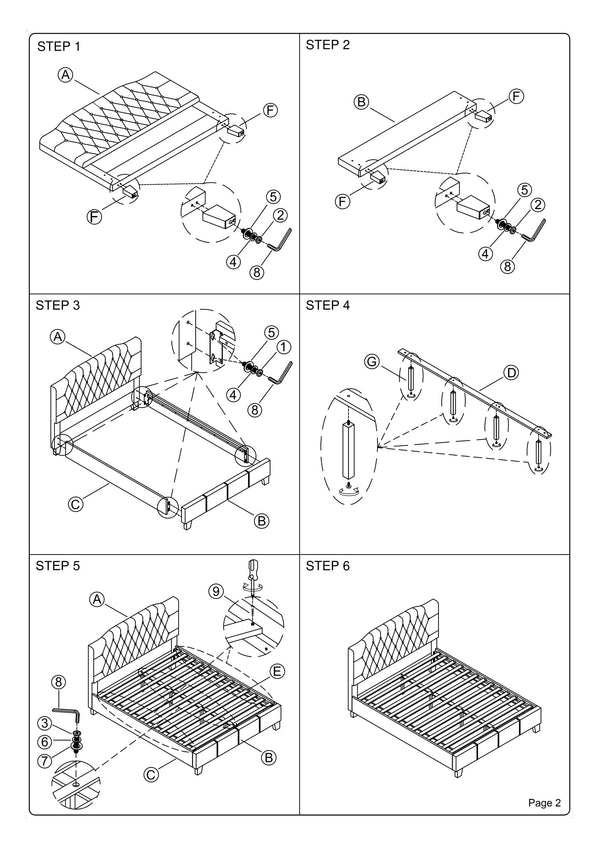 STEP 1

A
F
F
5
2
4
8

STEP 2

B
F
F
5
2
4
8

STEP 3

A
5
1
4
8
C
B

STEP 4

G
D

STEP 5

A
9
E
8
3
6
7
B
C

STEP 6

Page 2