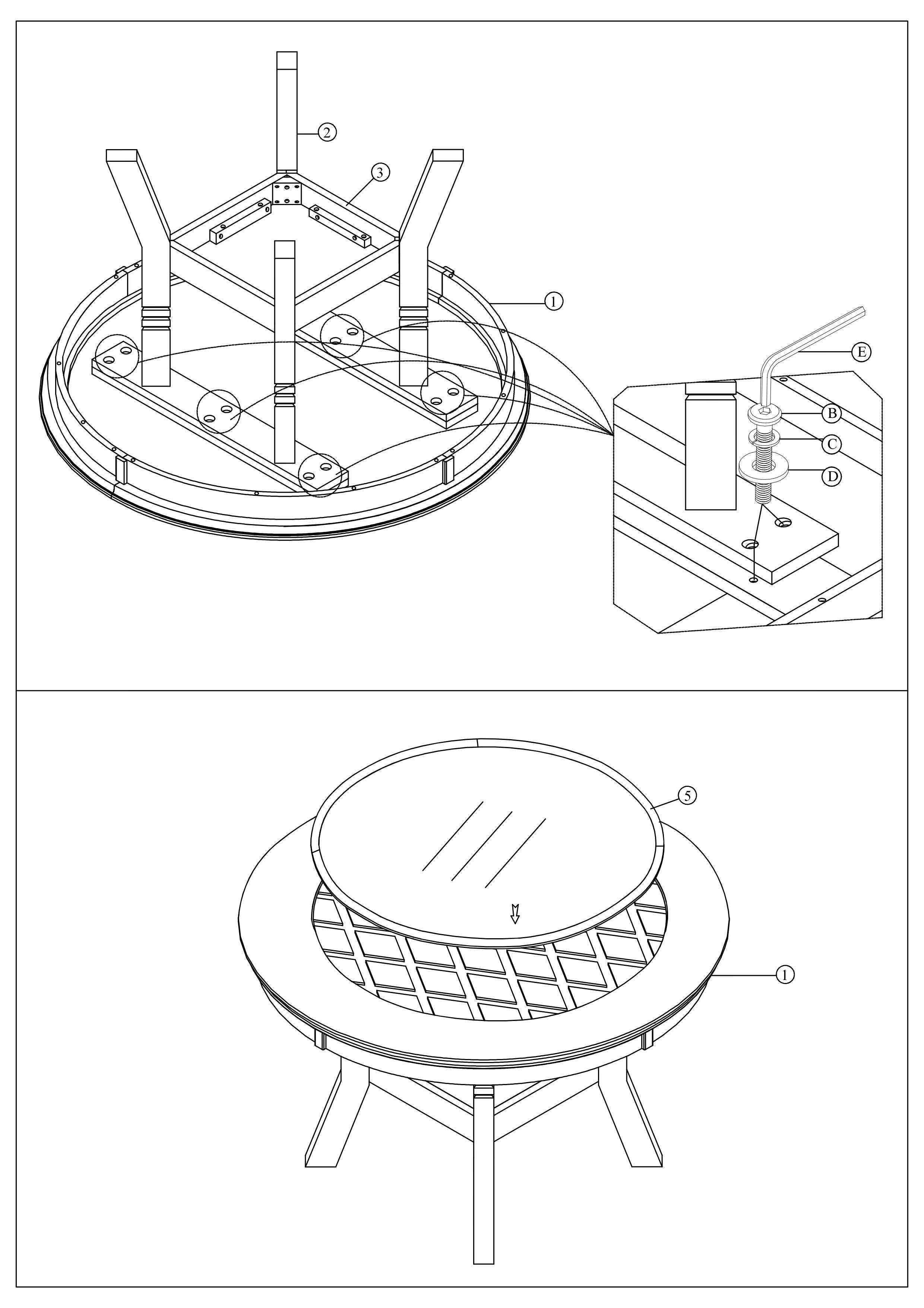 2
3
1
E
B
C
D

5
1