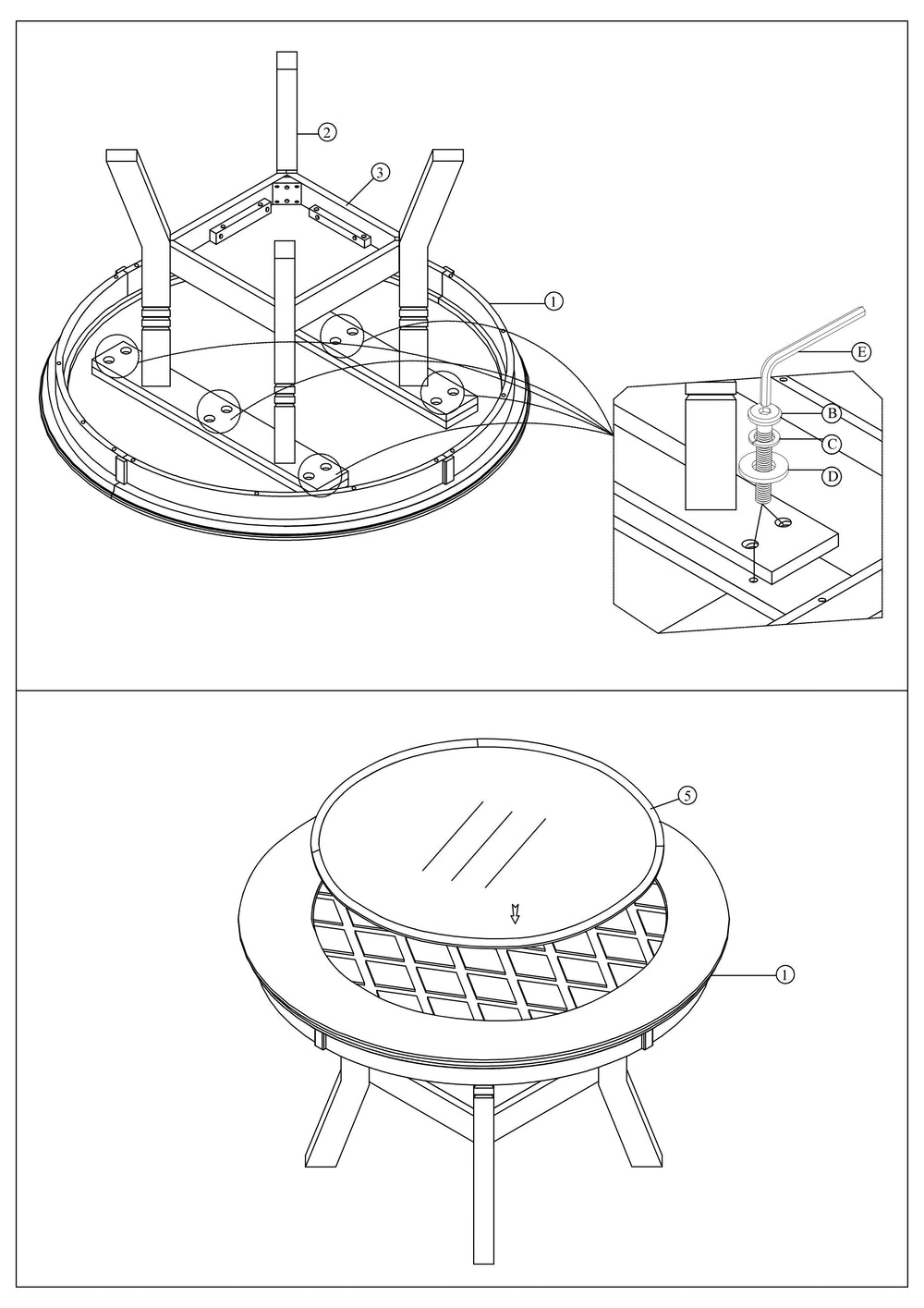 2
3
1
E
B
C
D
5
1