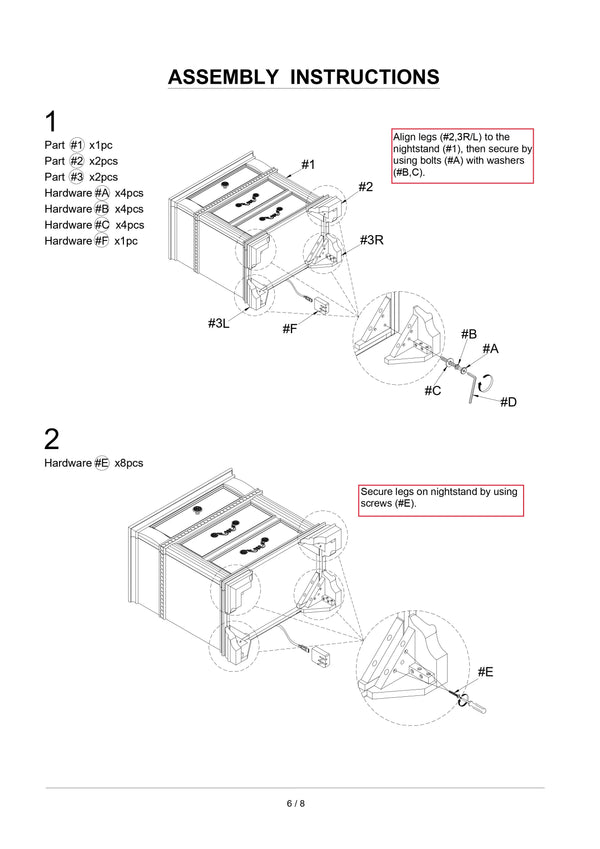 ASSEMBLY INSTRUCTIONS

1

Part #1 x1pc
Part #2 x2pcs
Part #3 x2pcs
Hardware #A x4pcs
Hardware #B x4pcs
Hardware #C x4pcs
Hardware #F x1pc

Align legs (#2,3R/L) to the nightstand (#1), then secure by using bolts (#A) with washers (#B,C).

#1
#2
#3R
#3L
#F
#B
#A
#C
#D

2

Hardware #E x8pcs

Secure legs on nightstand by using screws (#E).

#E

6 / 8