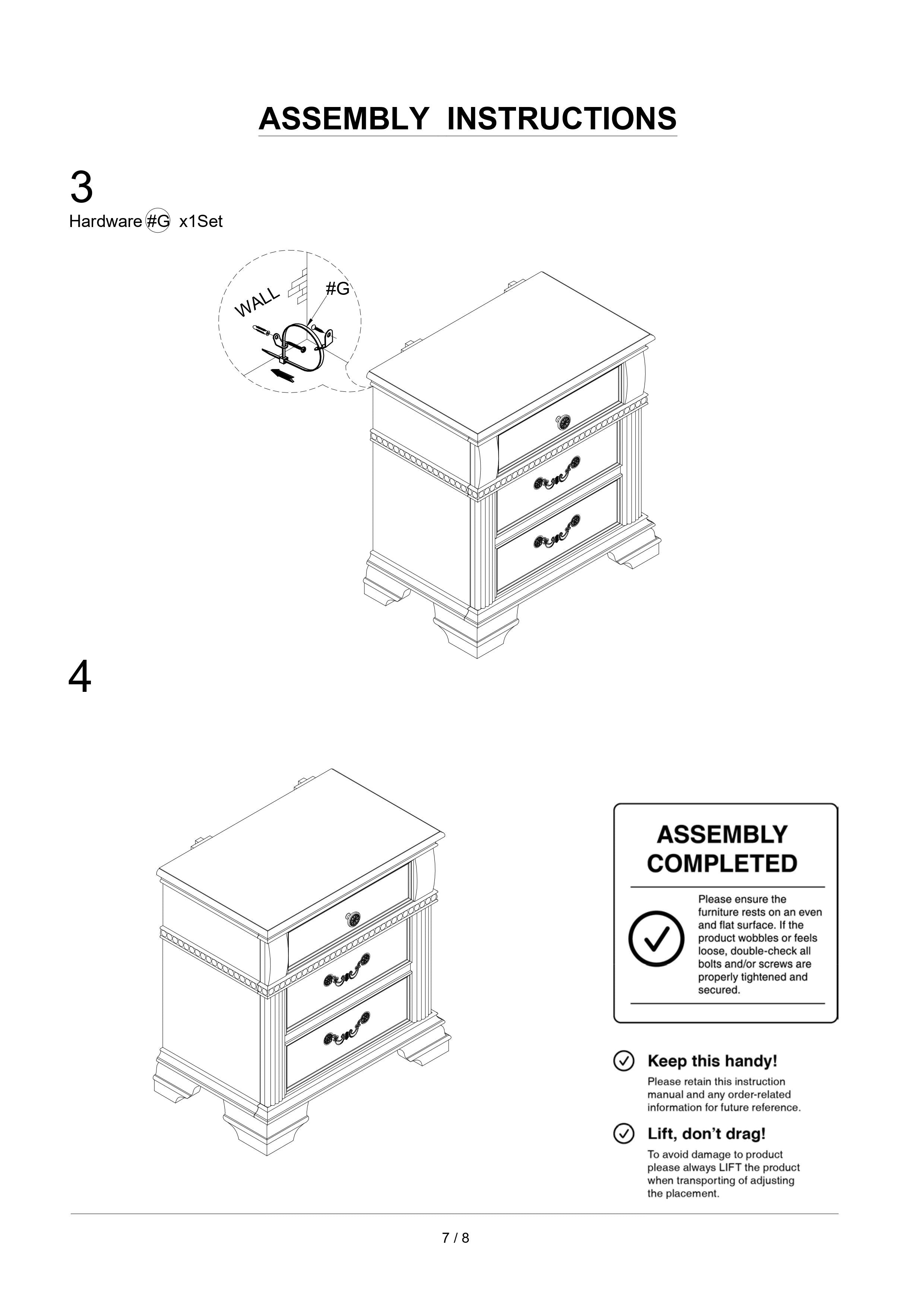 ASSEMBLY INSTRUCTIONS

3
Hardware #G x1Set

WALL
#G

4

ASSEMBLY COMPLETED

Please ensure the furniture rests on an even and flat surface. If the product wobbles or feels loose, double-check all bolts and/or screws are properly tightened and secured.

Keep this handy!
Please retain this instruction manual and any order-related information for future reference.

Lift, don't drag!
To avoid damage to product please always LIFT the product when transporting of adjusting the placement.

7 / 8