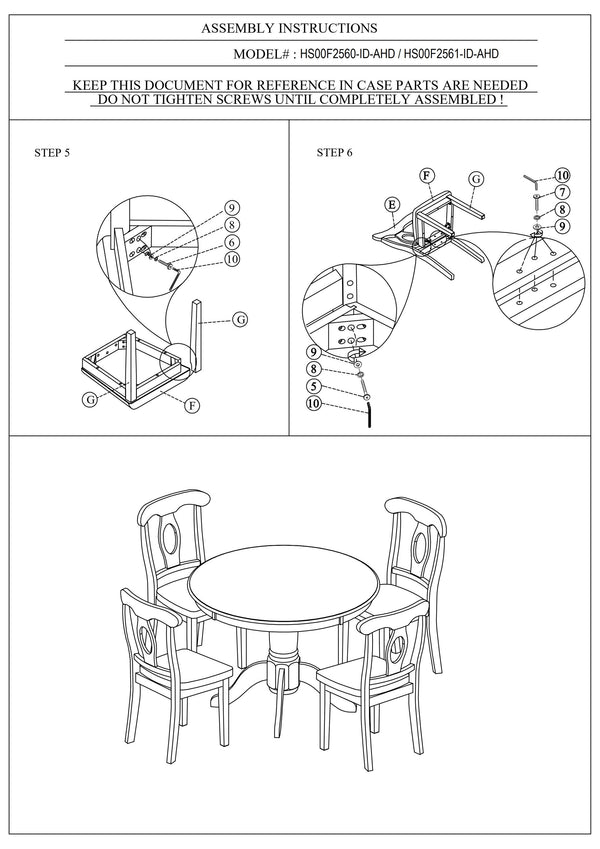 ASSEMBLY INSTRUCTIONS

MODEL# : HS00F2560-ID-AHD / HS00F2561-ID-AHD

KEEP THIS DOCUMENT FOR REFERENCE IN CASE PARTS ARE NEEDED
DO NOT TIGHTEN SCREWS UNTIL COMPLETELY ASSEMBLED !

STEP 5

9
8
6
10
G
G
F

STEP 6

F
G
E
10
7
8
9
9
8
5
10