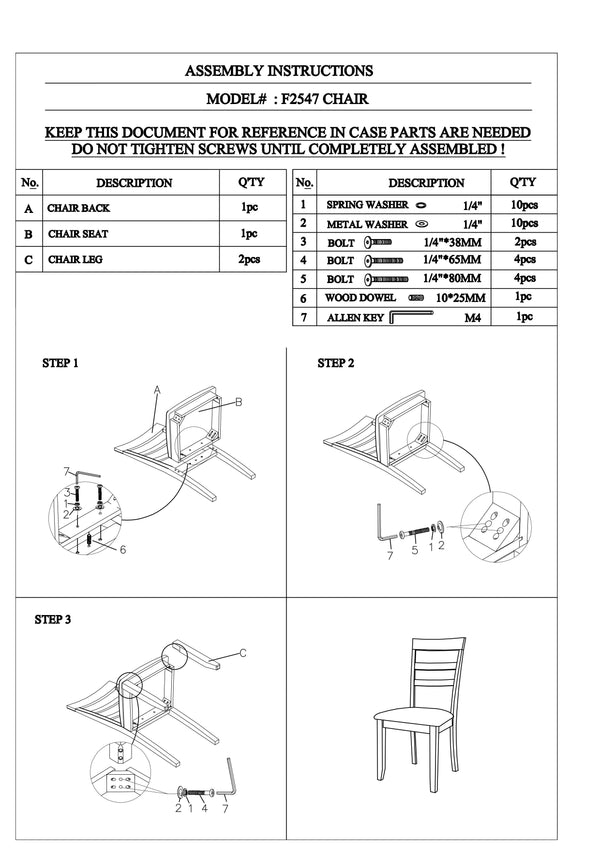 ASSEMBLY INSTRUCTIONS

MODEL# : F2547 CHAIR

KEEP THIS DOCUMENT FOR REFERENCE IN CASE PARTS ARE NEEDED
DO NOT TIGHTEN SCREWS UNTIL COMPLETELY ASSEMBLED !

| No. | DESCRIPTION | Q'TY |
|---|---|---|
| A | CHAIR BACK | 1pc |
| B | CHAIR SEAT | 1pc |
| C | CHAIR LEG | 2pcs |

| No. | DESCRIPTION | | Q'TY |
|---|---|---|---|
| 1 | SPRING WASHER | 1/4" | 10pcs |
| 2 | METAL WASHER | 1/4" | 10pcs |
| 3 | BOLT | 1/4"*38MM | 2pcs |
| 4 | BOLT | 1/4"*65MM | 4pcs |
| 5 | BOLT | 1/4"*80MM | 4pcs |
| 6 | WOOD DOWEL | 10*25MM | 1pc |
| 7 | ALLEN KEY | M4 | 1pc |

STEP 1

A
B
7
3
1
2
6

STEP 2

7
5
1
2

STEP 3

C
2
1
4
7