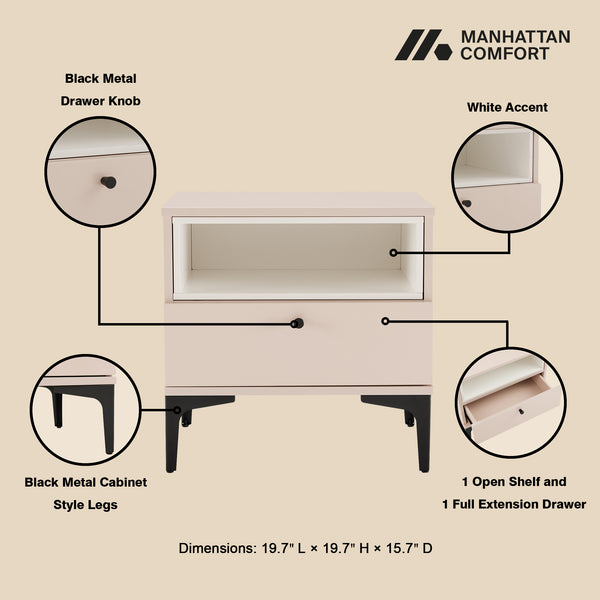 MANHATTAN COMFORT

Black Metal Drawer Knob

White Accent

Black Metal Cabinet Style Legs

1 Open Shelf and 1 Full Extension Drawer

Dimensions: 19.7" L × 19.7" H × 15.7" D