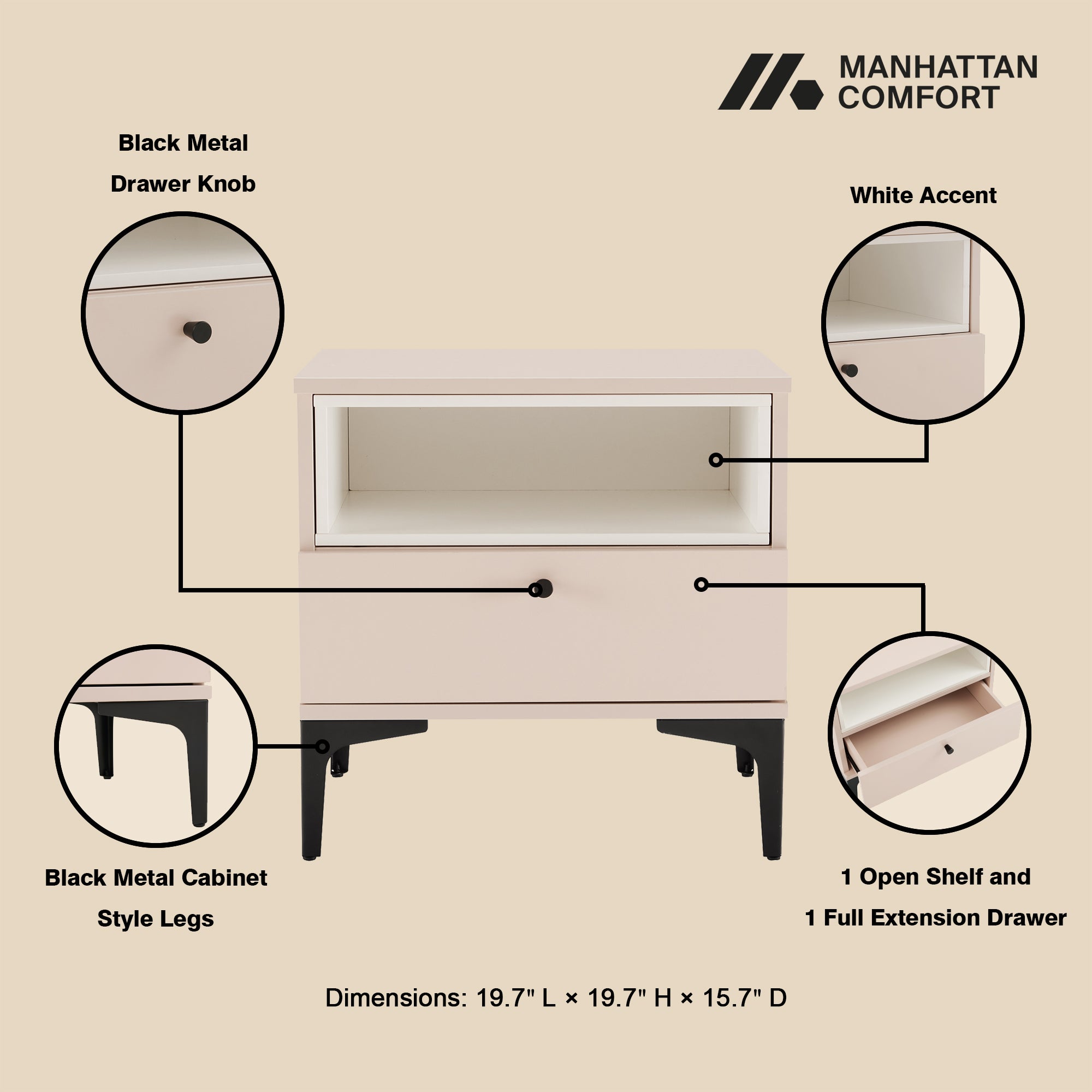 MANHATTAN
COMFORT

Black Metal
Drawer Knob

White Accent

Black Metal Cabinet
Style Legs

1 Open Shelf and
1 Full Extension Drawer

Dimensions: 19.7" L × 19.7" H × 15.7" D