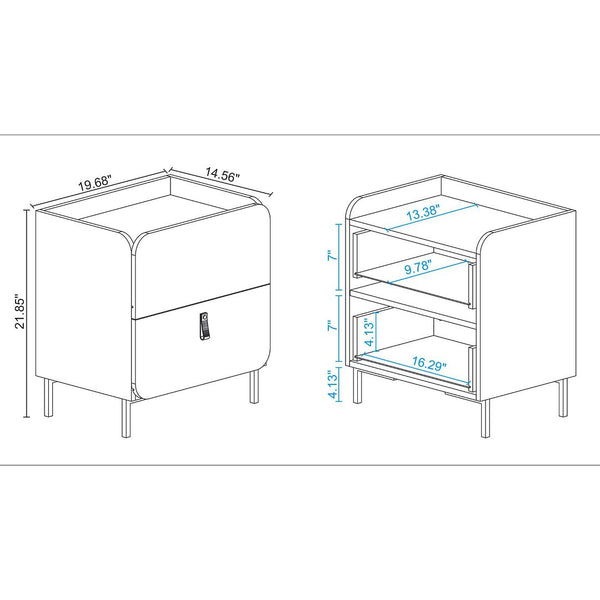 19.68"
14.56"
21.85"

13.38"
7"
9.78"
7"
4.13"
16.29"
4.13"