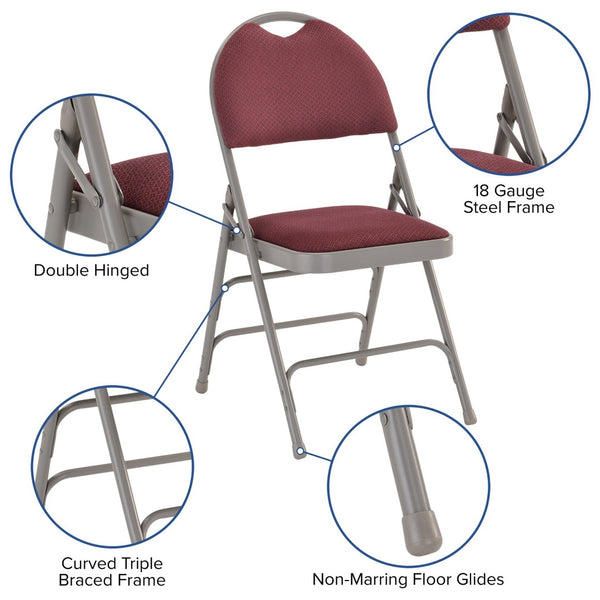 18 Gauge
Steel Frame

Double Hinged

Curved Triple
Braced Frame

Non-Marring Floor Glides