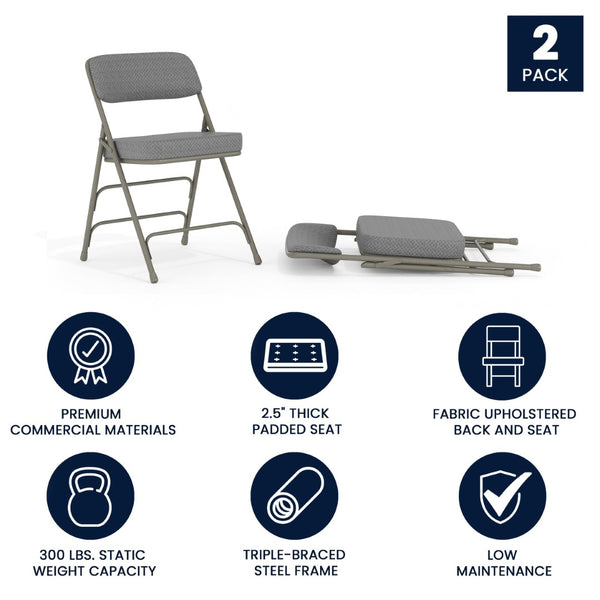 2
PACK

PREMIUM
COMMERCIAL MATERIALS

2.5" THICK
PADDED SEAT

FABRIC UPHOLSTERED
BACK AND SEAT

300 LBS. STATIC
WEIGHT CAPACITY

TRIPLE-BRACED
STEEL FRAME

LOW
MAINTENANCE