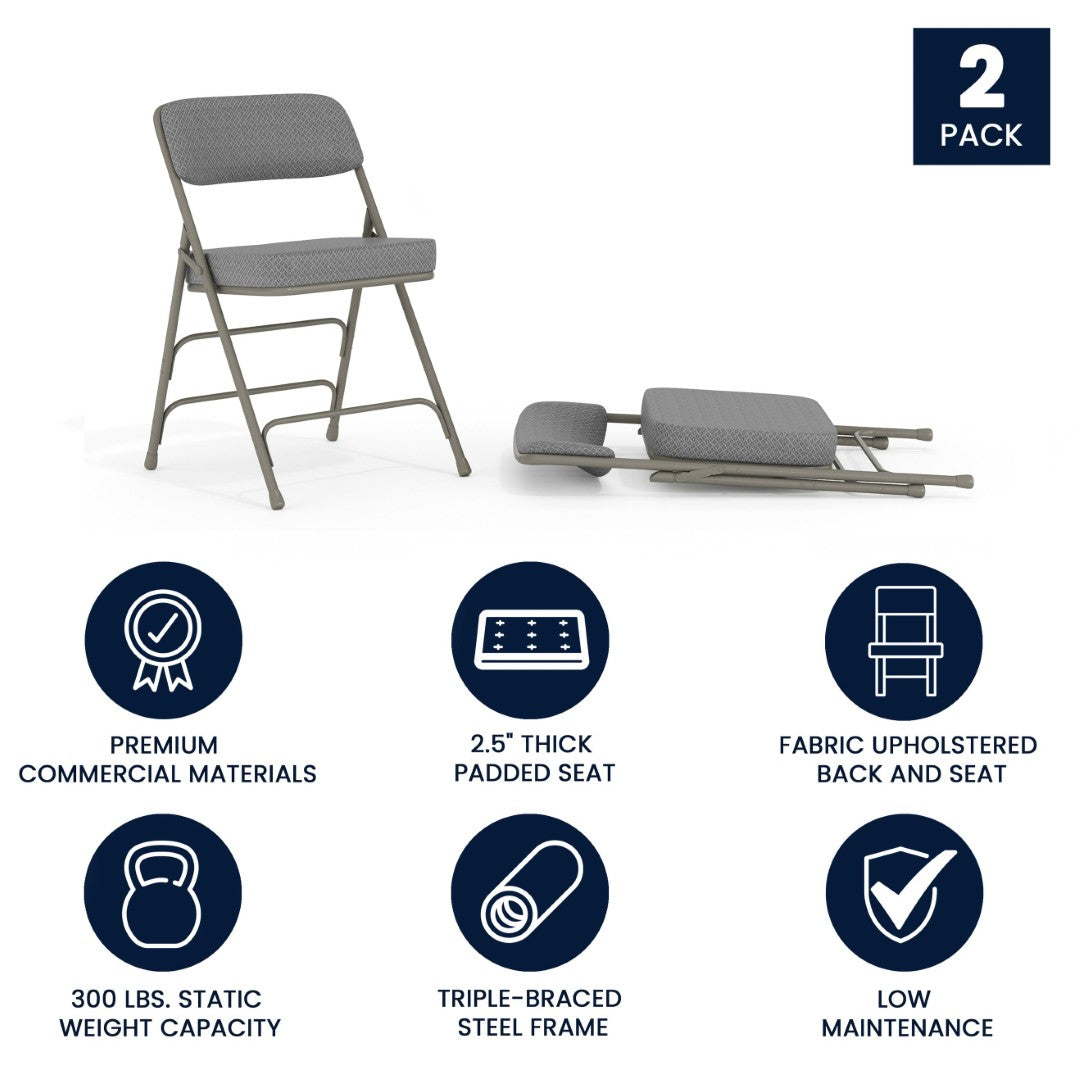 2
PACK

PREMIUM
COMMERCIAL MATERIALS

2.5" THICK
PADDED SEAT

FABRIC UPHOLSTERED
BACK AND SEAT

300 LBS. STATIC
WEIGHT CAPACITY

TRIPLE-BRACED
STEEL FRAME

LOW
MAINTENANCE