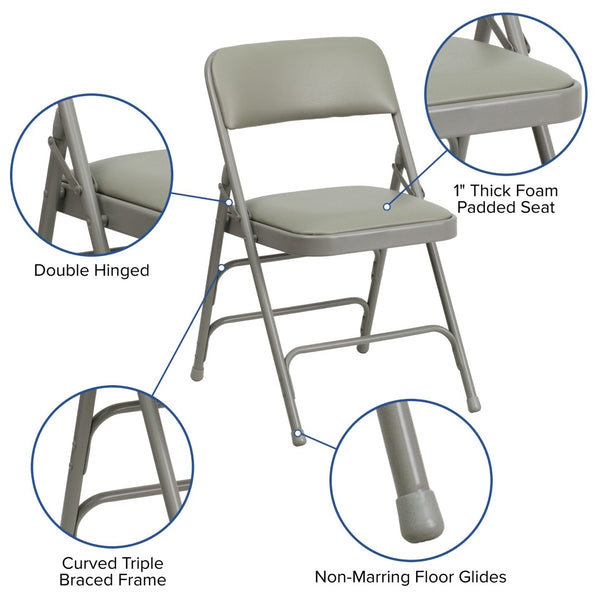 1" Thick Foam Padded Seat

Double Hinged

Curved Triple Braced Frame

Non-Marring Floor Glides