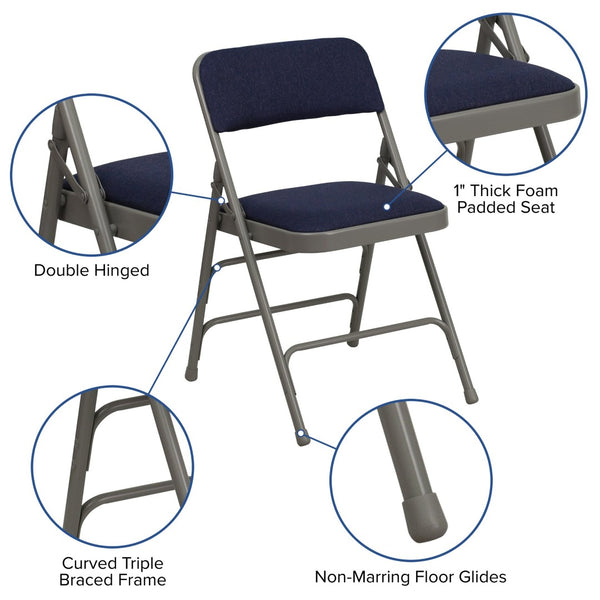 1" Thick Foam
Padded Seat

Double Hinged

Curved Triple
Braced Frame

Non-Marring Floor Glides