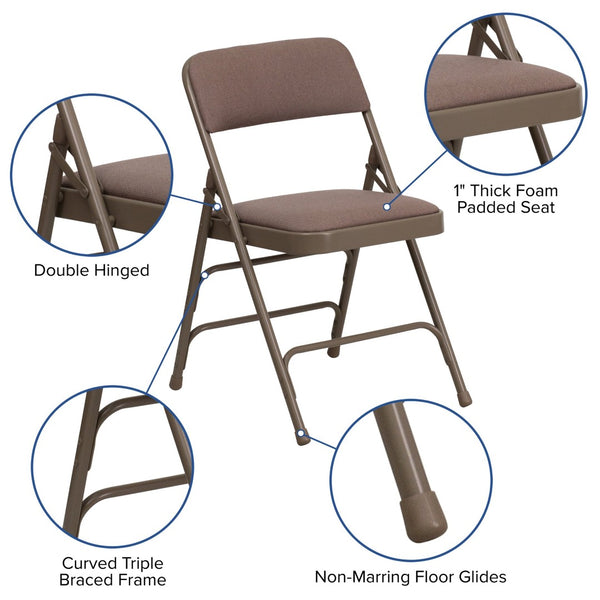 1" Thick Foam
Padded Seat

Double Hinged

Curved Triple
Braced Frame

Non-Marring Floor Glides