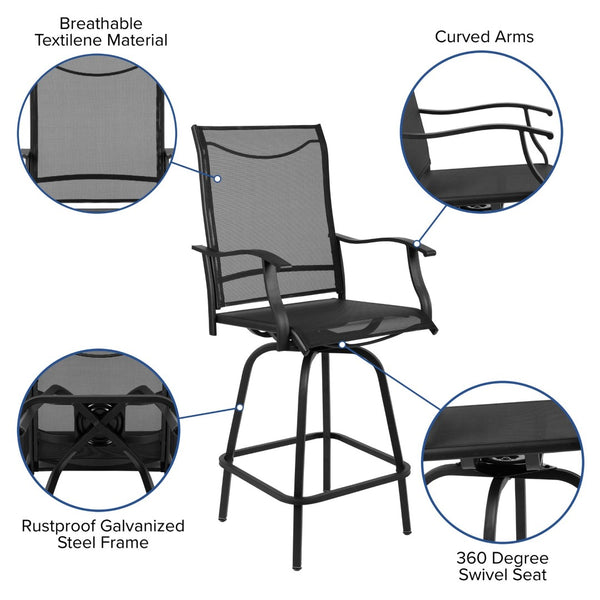 Breathable Textilene Material

Curved Arms

Rustproof Galvanized Steel Frame

360 Degree Swivel Seat