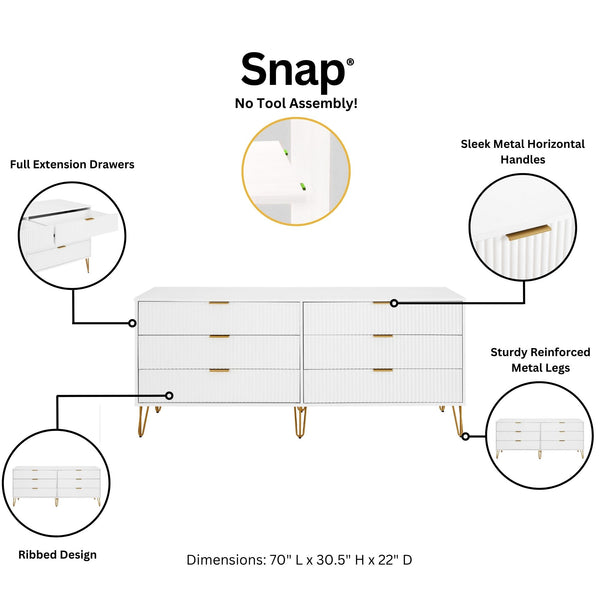 Snap®
No Tool Assembly!

Full Extension Drawers

Sleek Metal Horizontal Handles

Sturdy Reinforced Metal Legs

Ribbed Design

Dimensions: 70" L x 30.5" H x 22" D