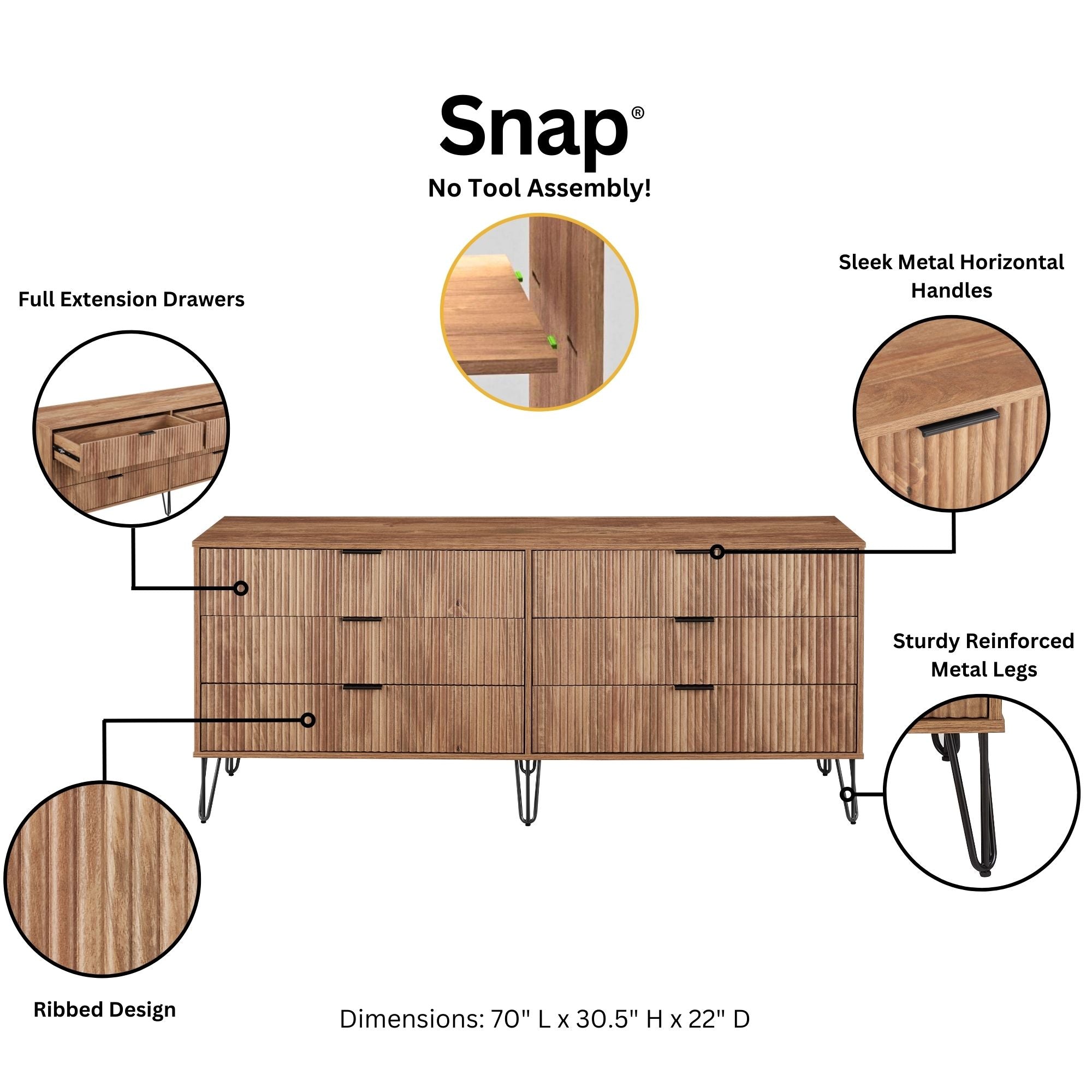 Snap®

No Tool Assembly!

Full Extension Drawers

Sleek Metal Horizontal Handles

Sturdy Reinforced Metal Legs

Ribbed Design

Dimensions: 70" L x 30.5" H x 22" D