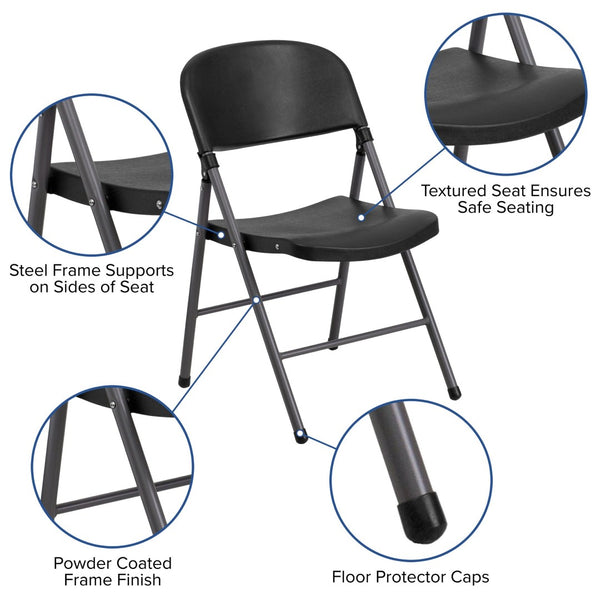 Textured Seat Ensures Safe Seating

Steel Frame Supports on Sides of Seat

Powder Coated Frame Finish

Floor Protector Caps