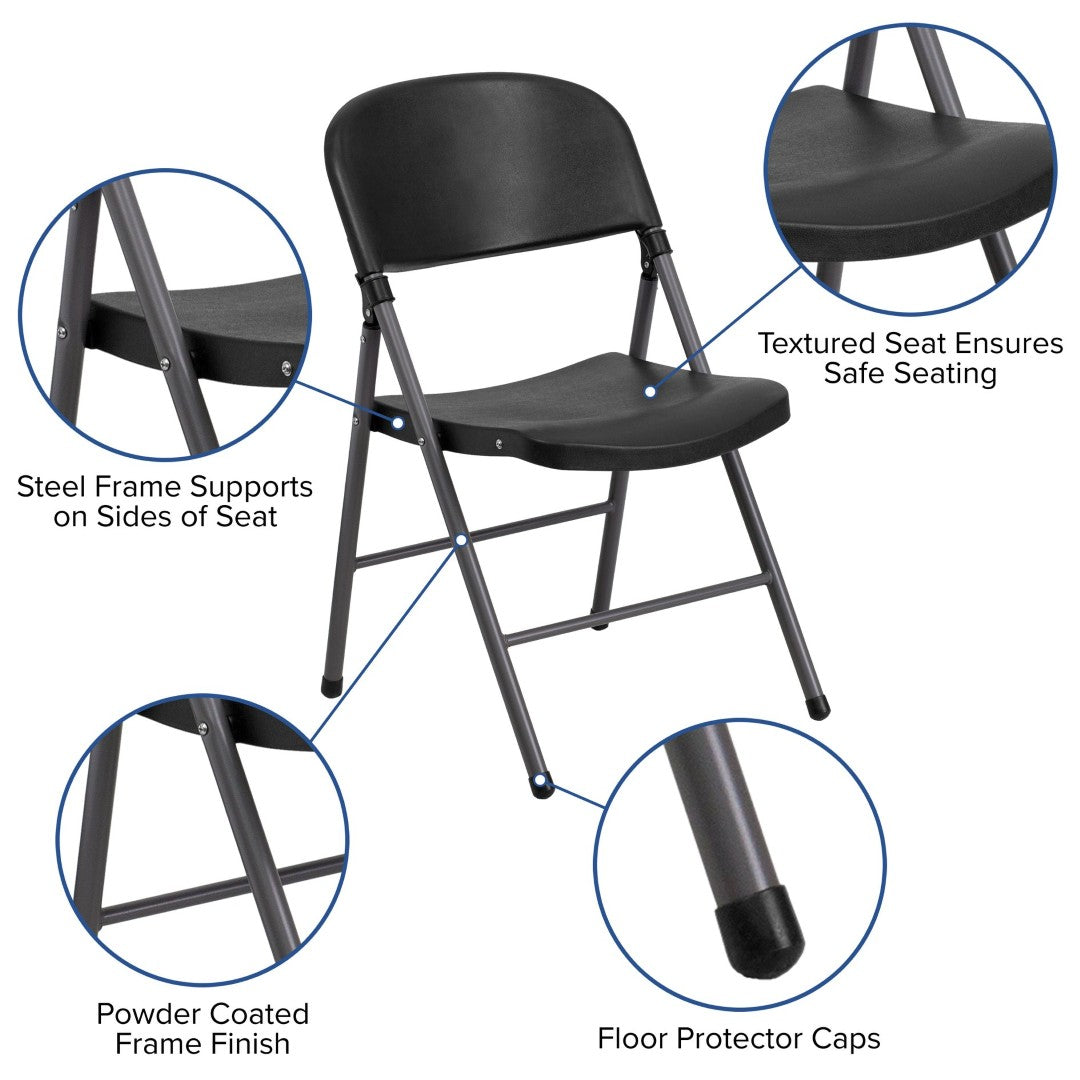 Textured Seat Ensures Safe Seating

Steel Frame Supports on Sides of Seat

Powder Coated Frame Finish

Floor Protector Caps