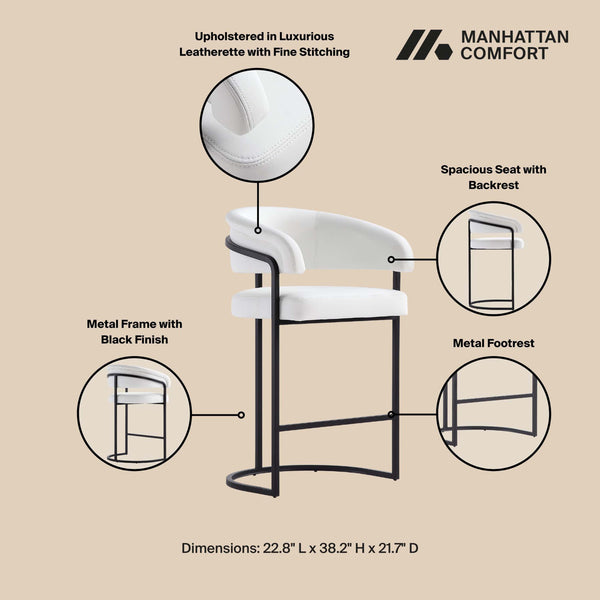 Upholstered in Luxurious Leatherette with Fine Stitching

MANHATTAN COMFORT

Spacious Seat with Backrest

Metal Frame with Black Finish

Metal Footrest

Dimensions: 22.8" L x 38.2" H x 21.7" D