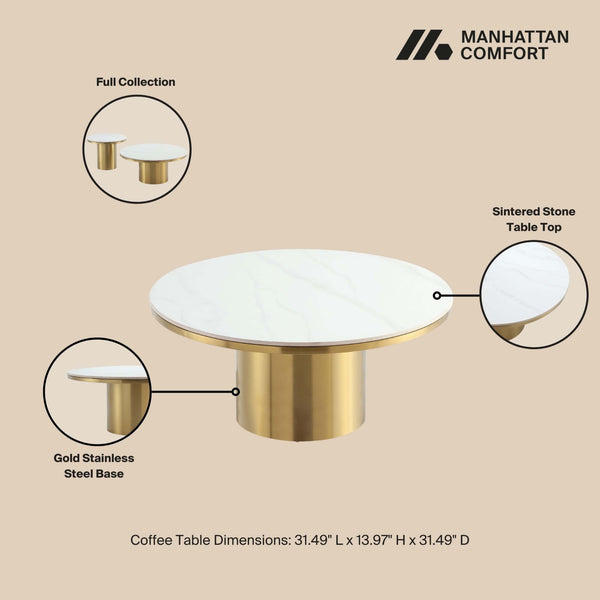 MANHATTAN COMFORT

Full Collection

Sintered Stone Table Top

Gold Stainless Steel Base

Coffee Table Dimensions: 31.49" L x 13.97" H x 31.49" D