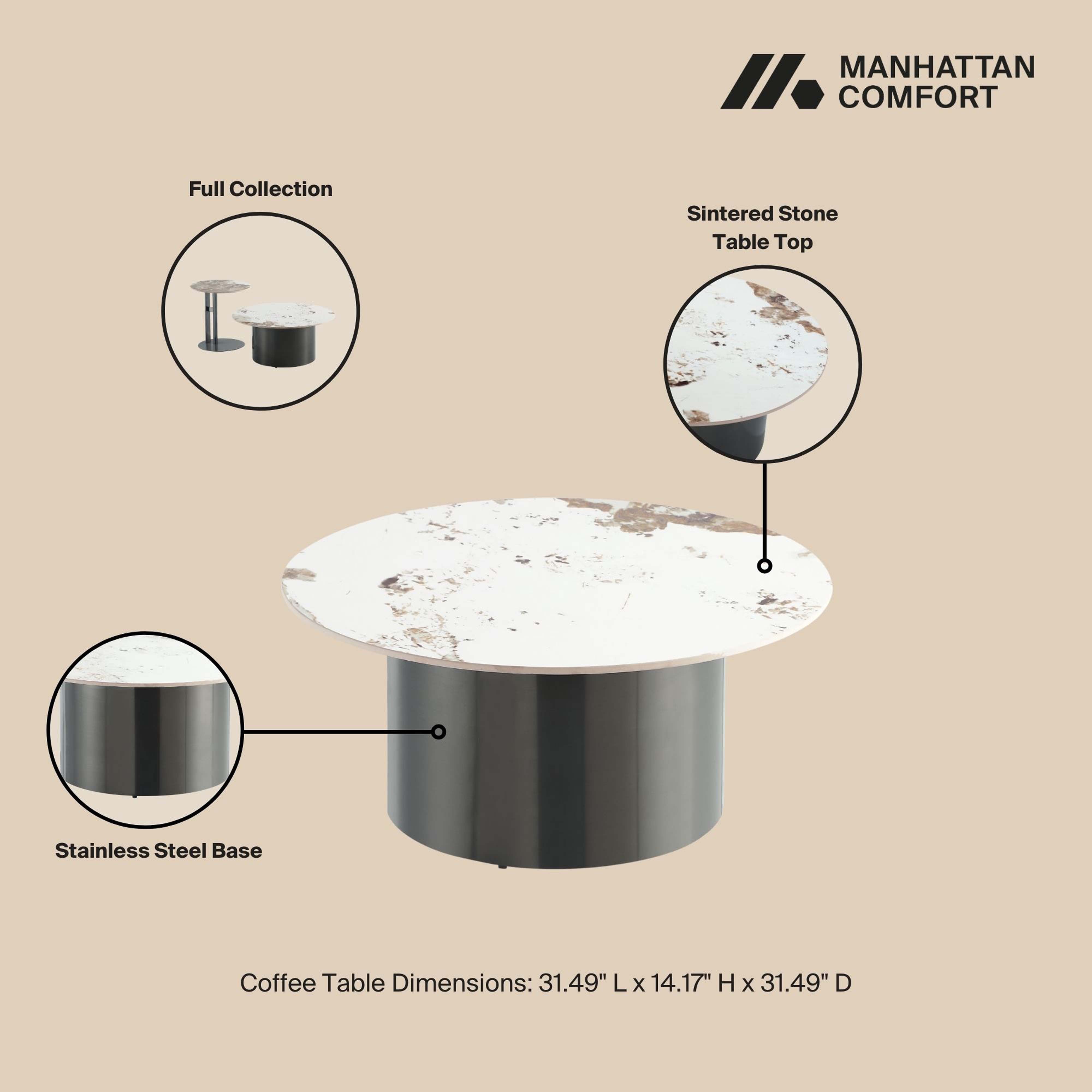 MANHATTAN COMFORT

Full Collection

Sintered Stone Table Top

Stainless Steel Base

Coffee Table Dimensions: 31.49" L x 14.17" H x 31.49" D