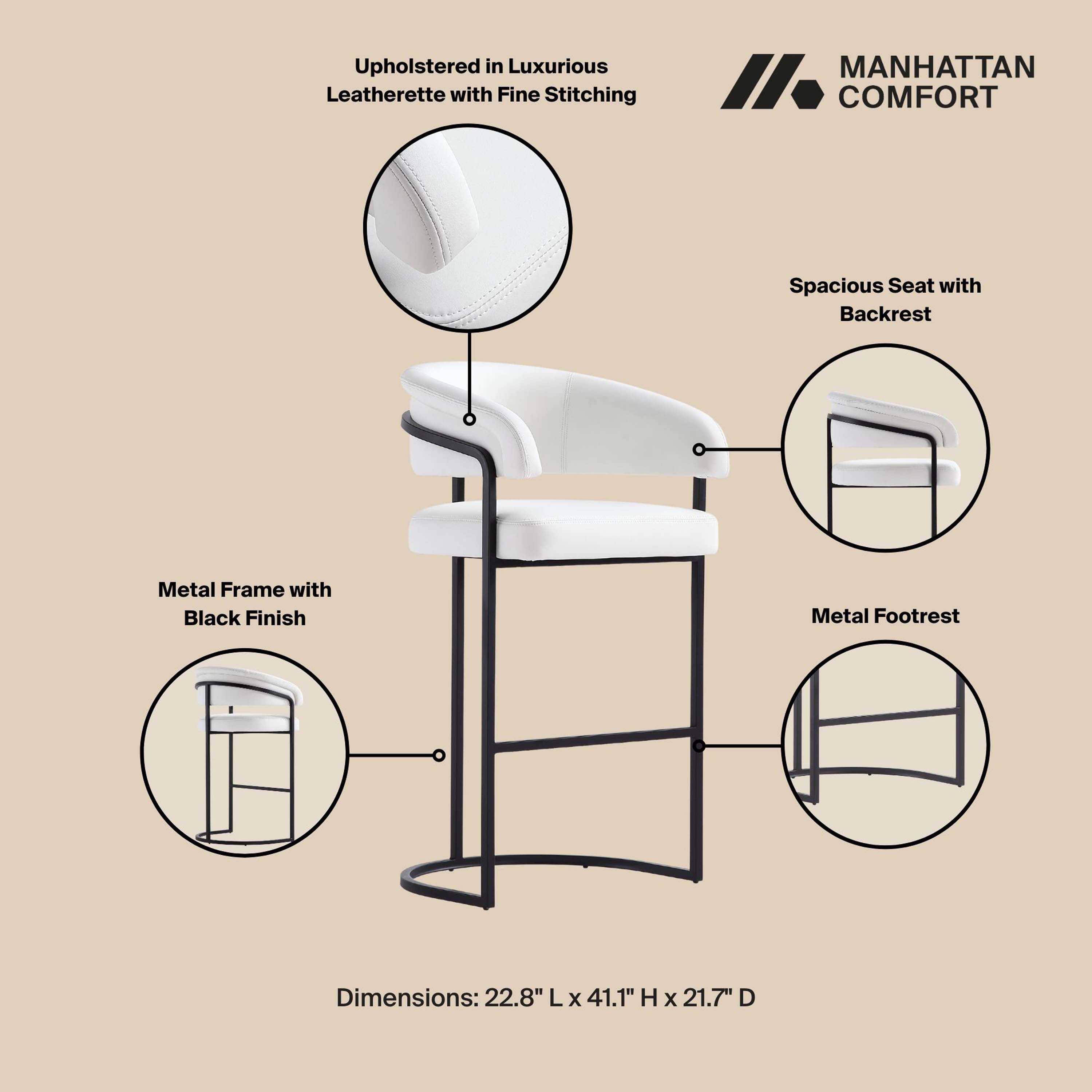 Upholstered in Luxurious Leatherette with Fine Stitching

MANHATTAN COMFORT

Spacious Seat with Backrest

Metal Frame with Black Finish

Metal Footrest

Dimensions: 22.8" L x 41.1" H x 21.7" D