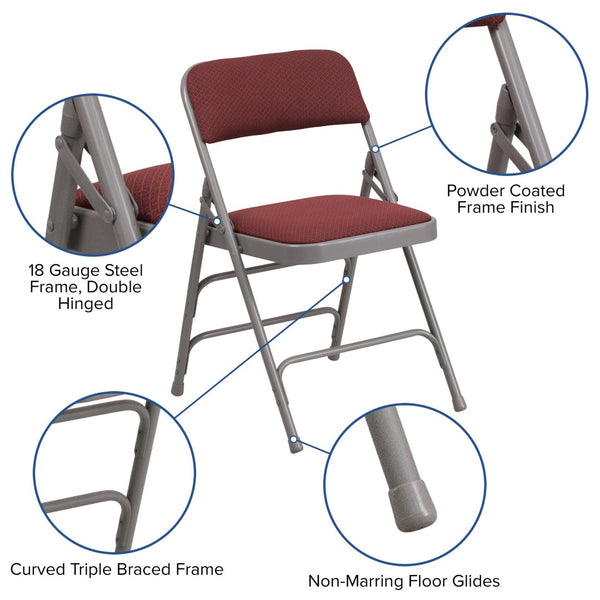 Powder Coated Frame Finish

18 Gauge Steel Frame, Double Hinged

Curved Triple Braced Frame

Non-Marring Floor Glides