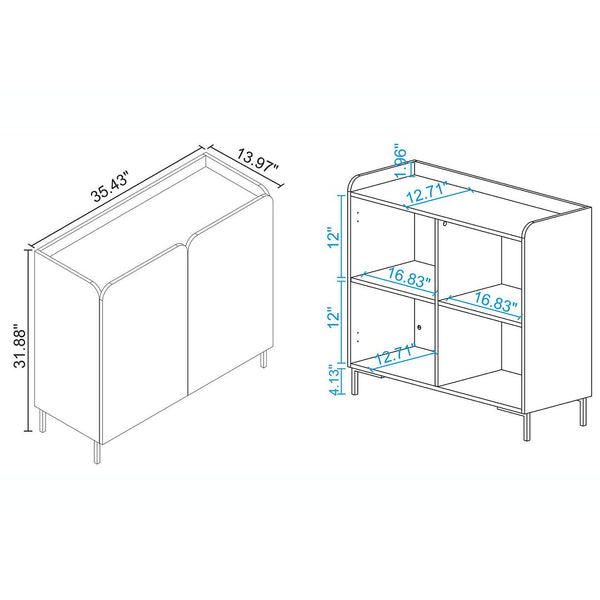 35.43"
13.97"
31.88"
1.96"
12.71"
12"
16.83"
16.83"
12"
12.71"
4.13"