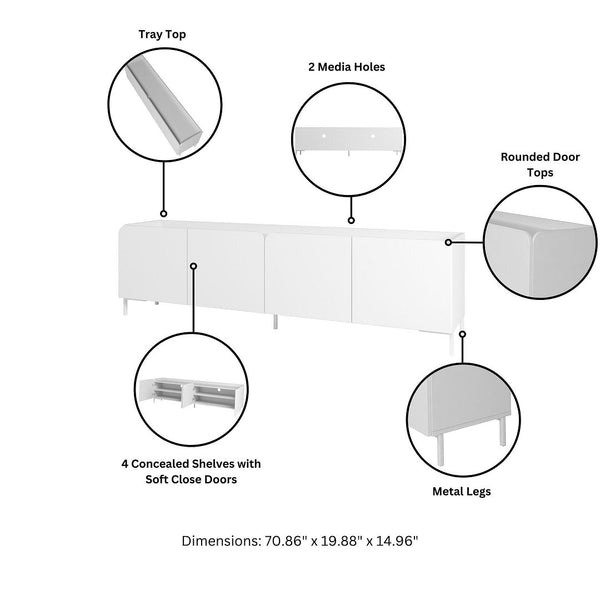 Tray Top

2 Media Holes

Rounded Door Tops

4 Concealed Shelves with Soft Close Doors

Metal Legs

Dimensions: 70.86" x 19.88" x 14.96"