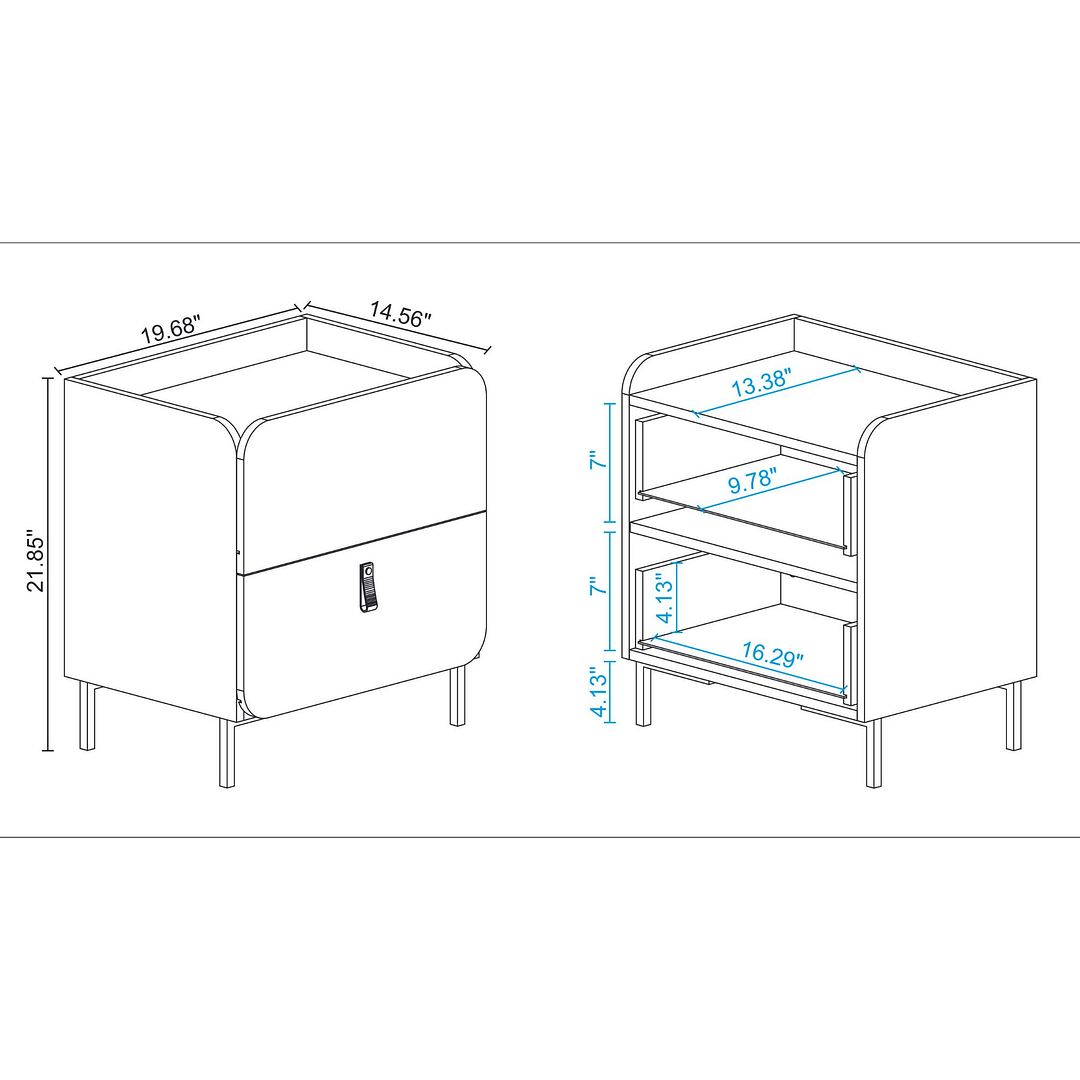 19.68"
14.56"
21.85"

13.38"
7"
9.78"
7"
4.13"
16.29"
4.13"