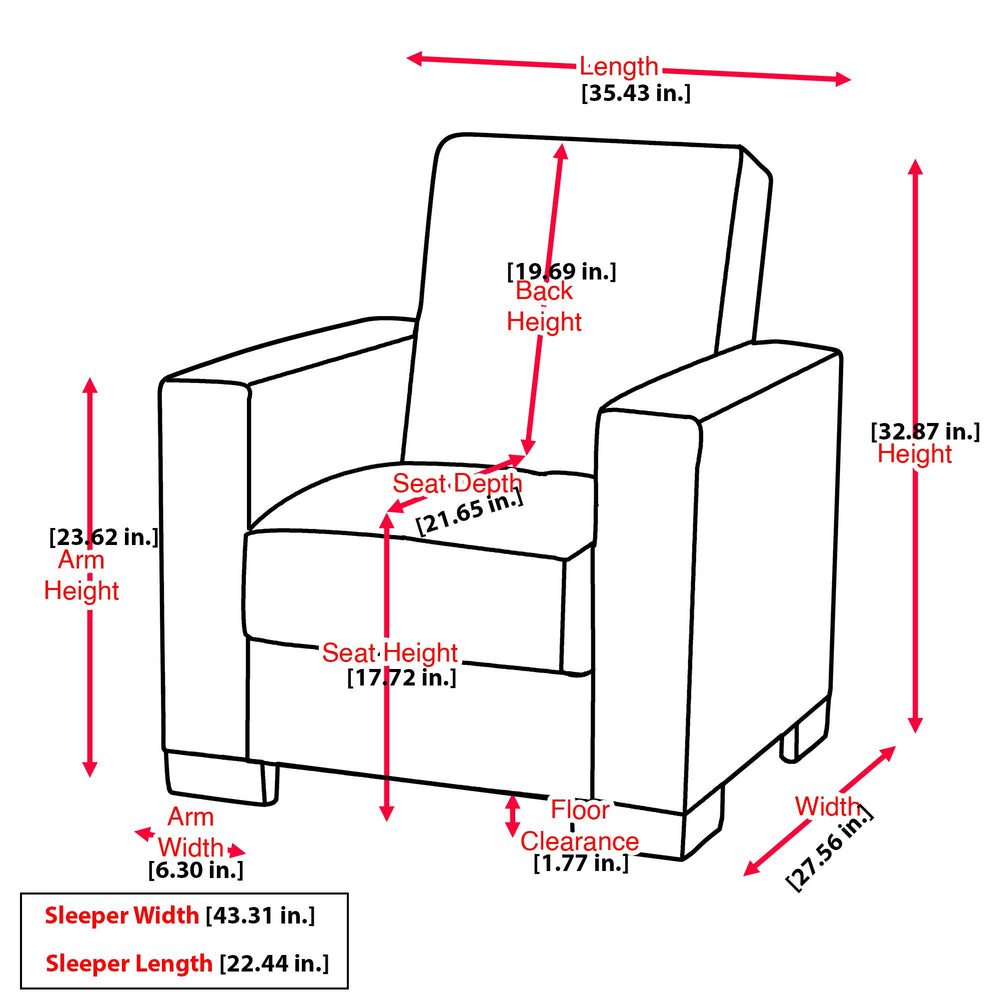 Length
[35.43 in.]

[19.69 in.]
Back
Height

[32.87 in.]
Height

Seat Depth
[21.65 in.]

[23.62 in.]
Arm
Height

Seat Height
[17.72 in.]

Arm
Width
[6.30 in.]

Floor
Clearance
[1.77 in.]

Width
[27.56 in.]

Sleeper Width [43.31 in.]
Sleeper Length [22.44 in.]