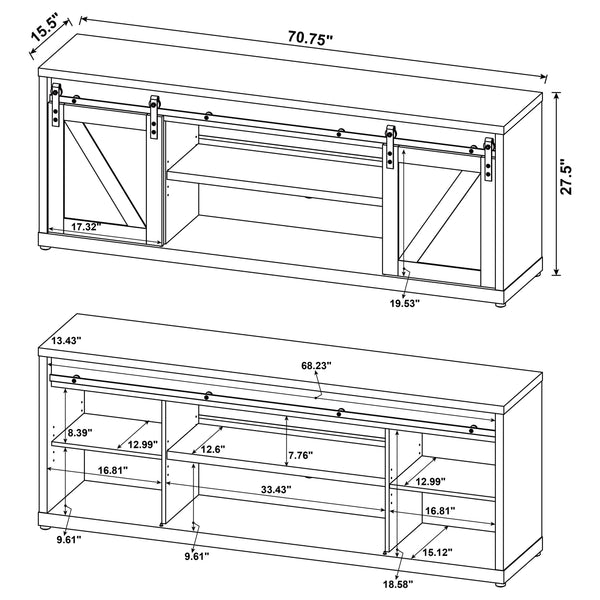 15.5"
70.75"
27.5"
17.32"
19.53"

13.43"
68.23"
8.39"
12.99"
12.6"
7.76"
16.81"
33.43"
12.99"
16.81"
9.61"
9.61"
15.12"
18.58"