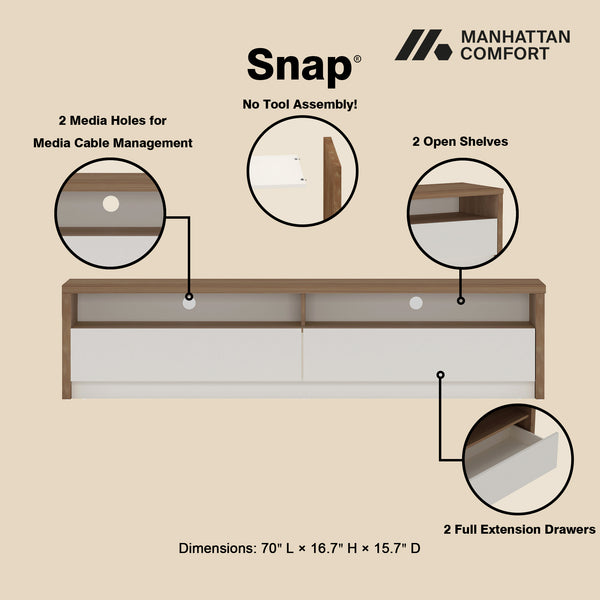 Snap®

MANHATTAN COMFORT

No Tool Assembly!

2 Media Holes for Media Cable Management

2 Open Shelves

2 Full Extension Drawers

Dimensions: 70" L × 16.7" H × 15.7" D