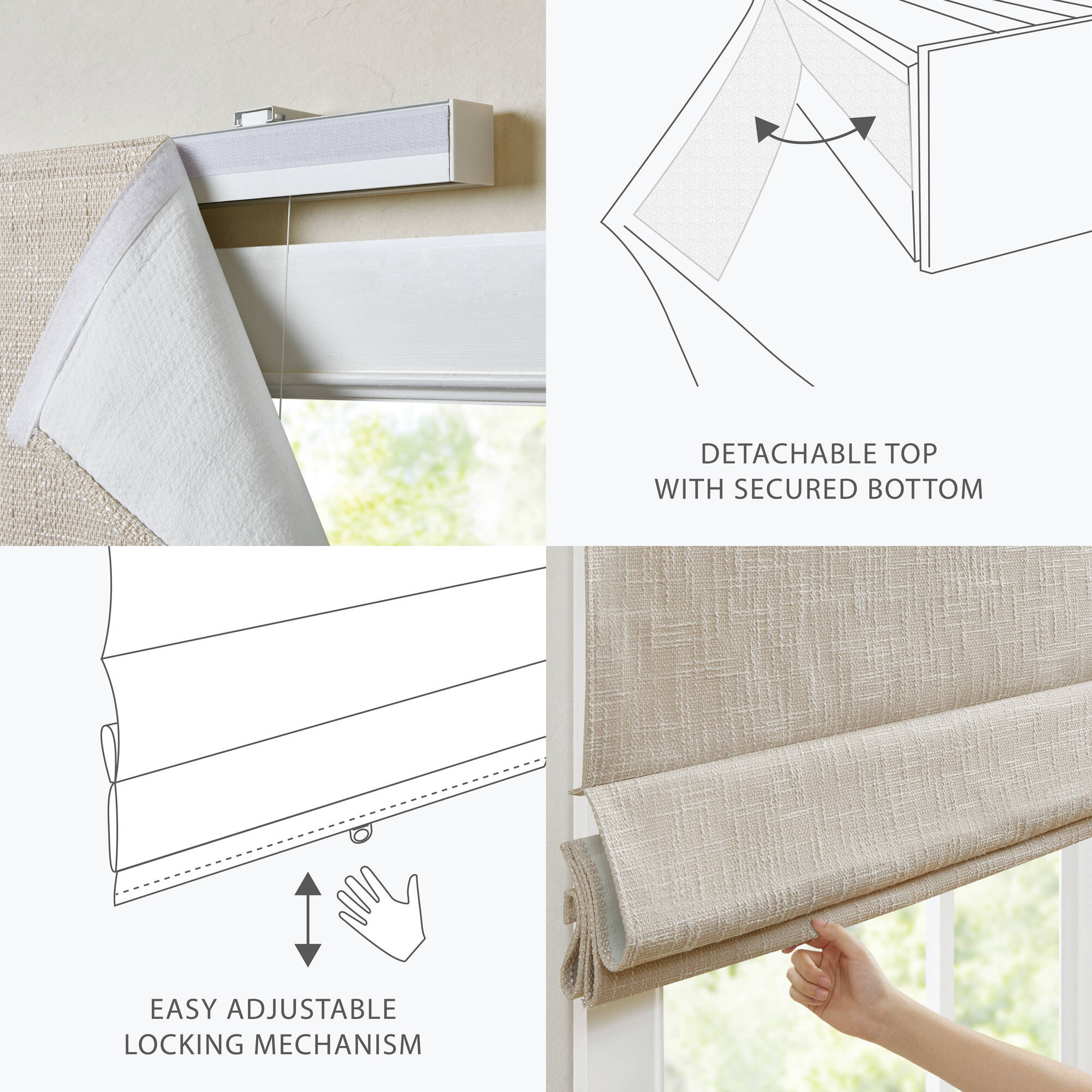 DETACHABLE TOP
WITH SECURED BOTTOM

EASY ADJUSTABLE
LOCKING MECHANISM