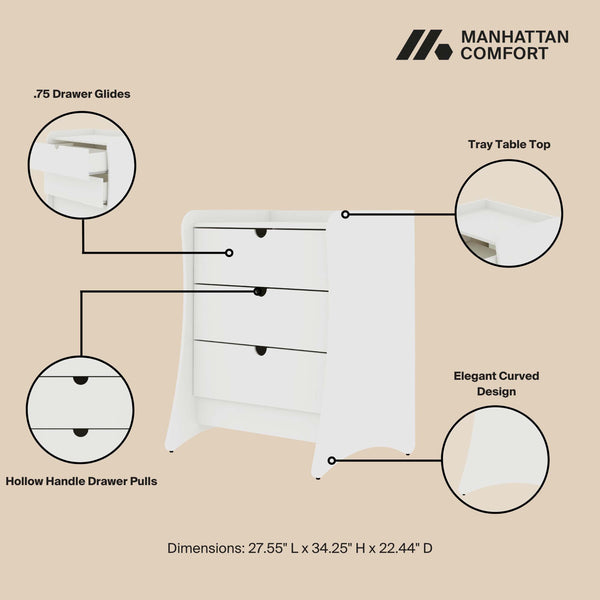 MANHATTAN COMFORT

.75 Drawer Glides

Tray Table Top

Elegant Curved Design

Hollow Handle Drawer Pulls

Dimensions: 27.55" L x 34.25" H x 22.44" D