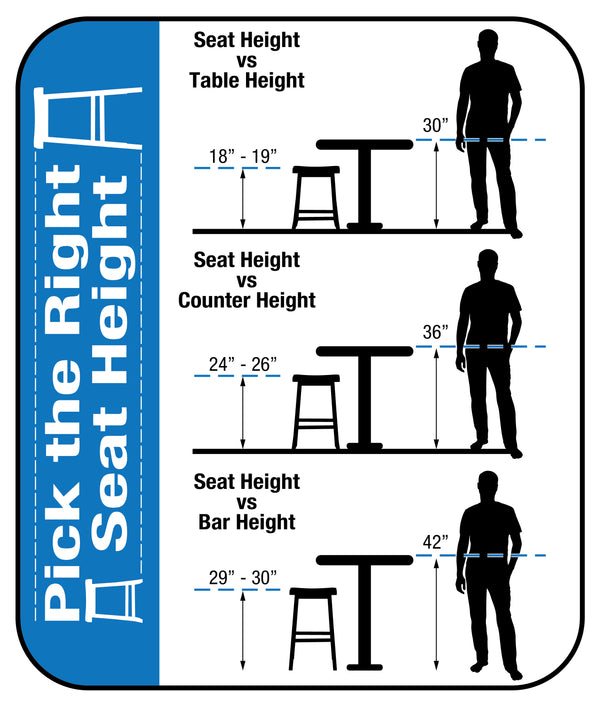 Pick the Right Seat Height

Seat Height vs Table Height

18” - 19”

30”

Seat Height vs Counter Height

24” - 26”

36”

Seat Height vs Bar Height

29” - 30”

42”