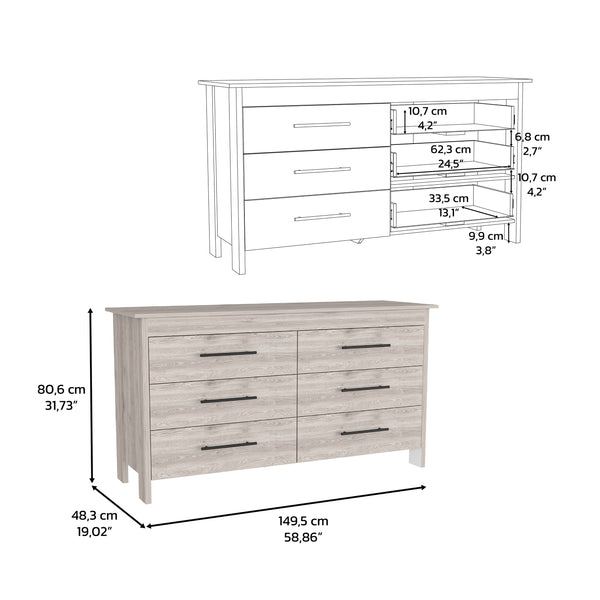 10,7 cm
4,2"
6,8 cm
2,7"
62,3 cm
24,5"
10,7 cm
4,2"
33,5 cm
13,1"
9,9 cm
3,8"

80,6 cm
31,73"

48,3 cm
19,02"

149,5 cm
58,86"