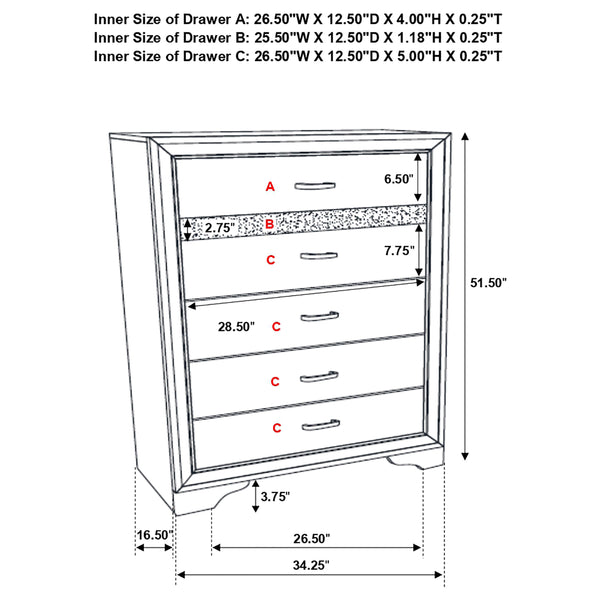 Inner Size of Drawer A: 26.50"W X 12.50"D X 4.00"H X 0.25"T
Inner Size of Drawer B: 25.50"W X 12.50"D X 1.18"H X 0.25"T
Inner Size of Drawer C: 26.50"W X 12.50"D X 5.00"H X 0.25"T

A
6.50"
2.75"
B
C
7.75"
51.50"
28.50"
C
C
C
3.75"
16.50"
26.50"
34.25"