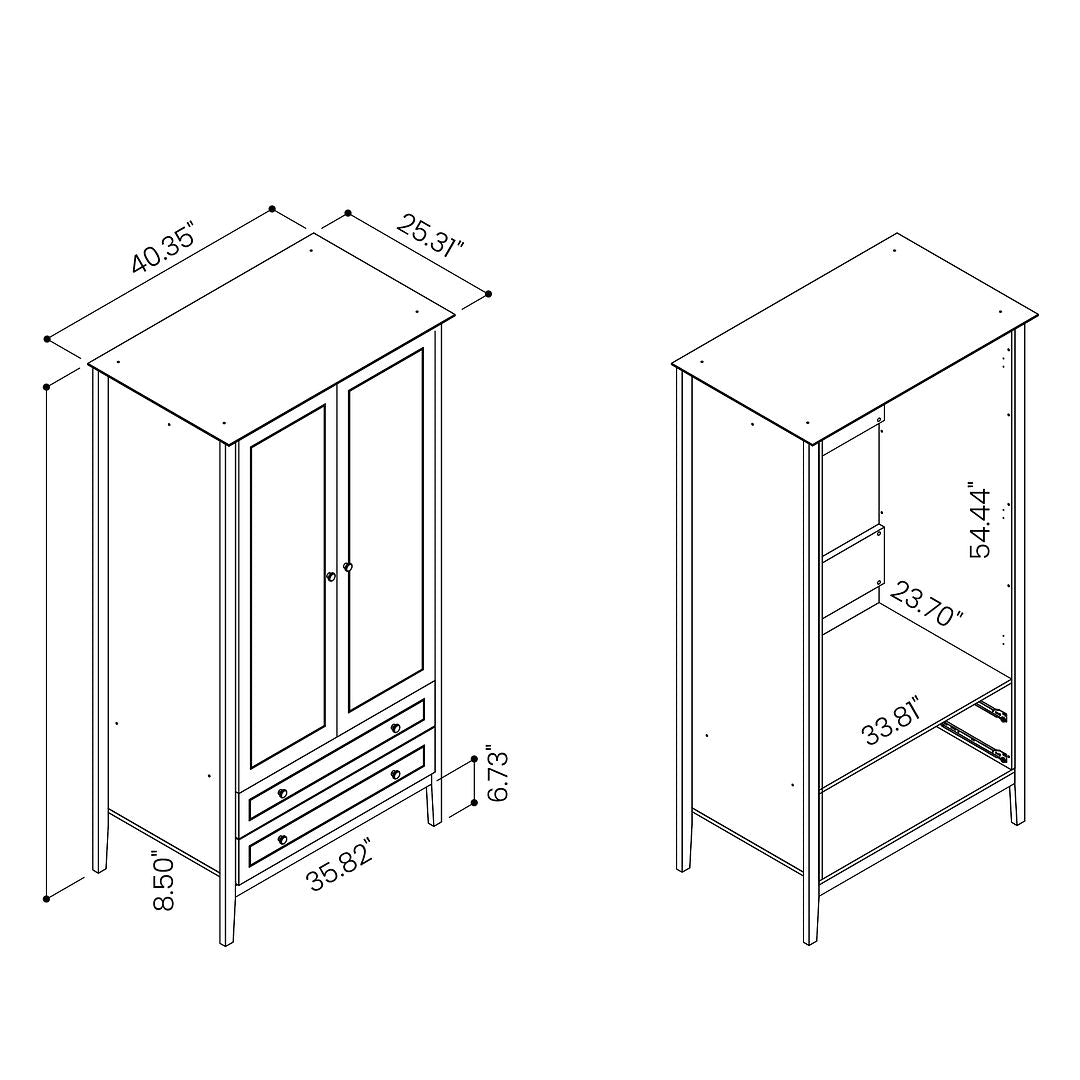 40.35"
25.31"
6.73"
8.50"
35.82"
54.44"
23.70"
33.81"