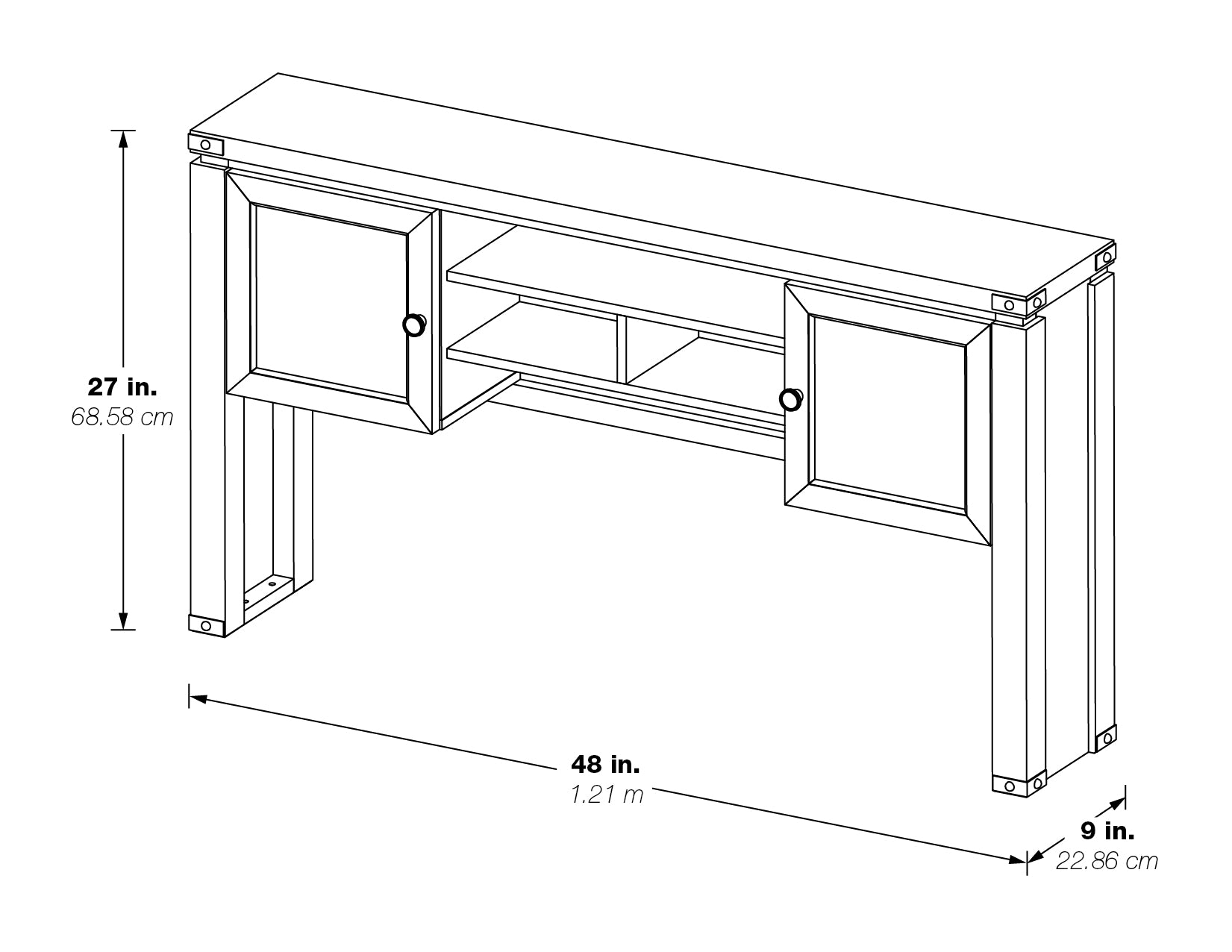 27 in.
68.58 cm

48 in.
1.21 m

9 in.
22.86 cm